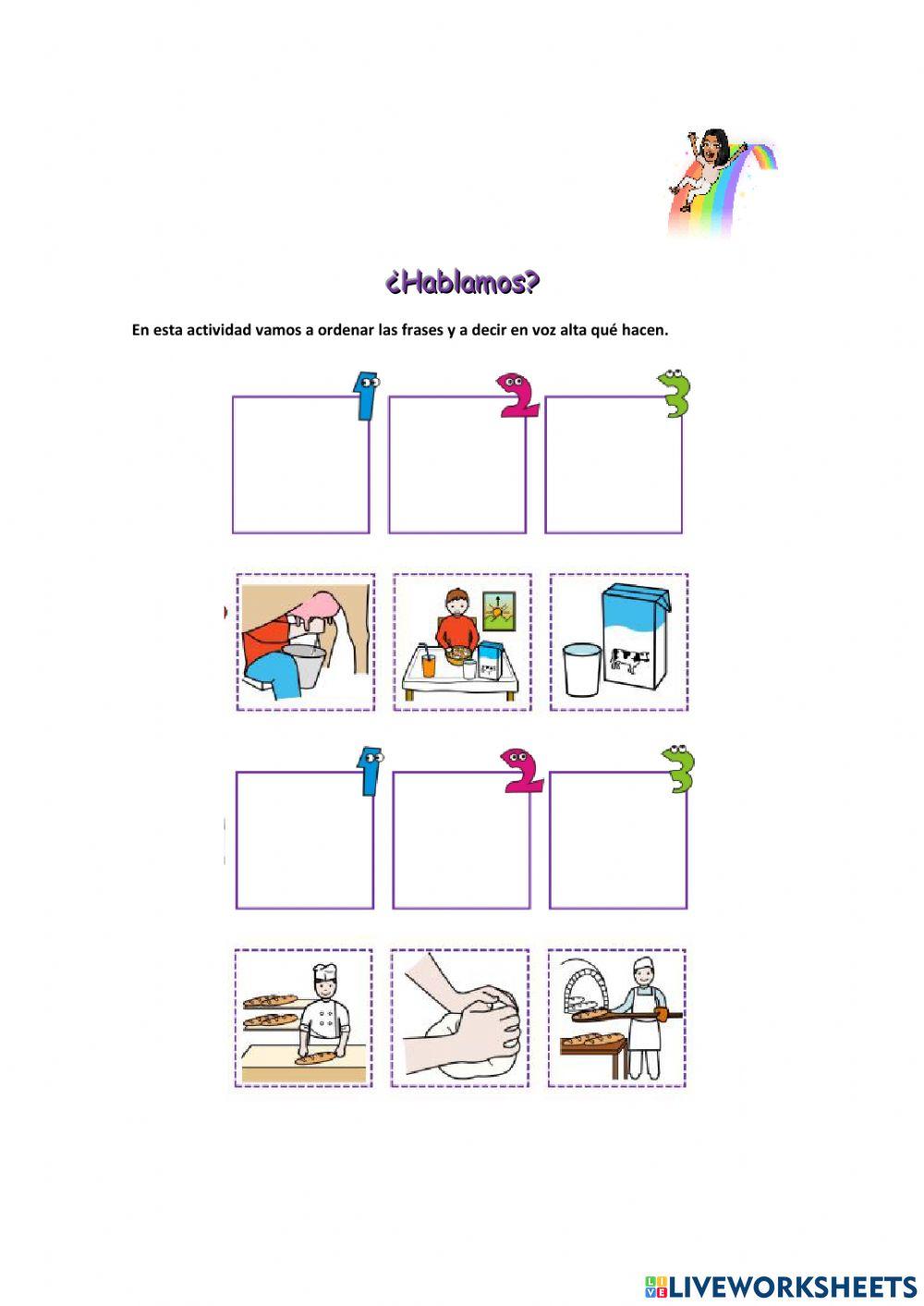 ¿Hablamos?

En esta actividad vamos a ordenar las frases y a decir en voz alta qué hacen.

1 2 3

1 2 3

LIVEWORKSHEETS