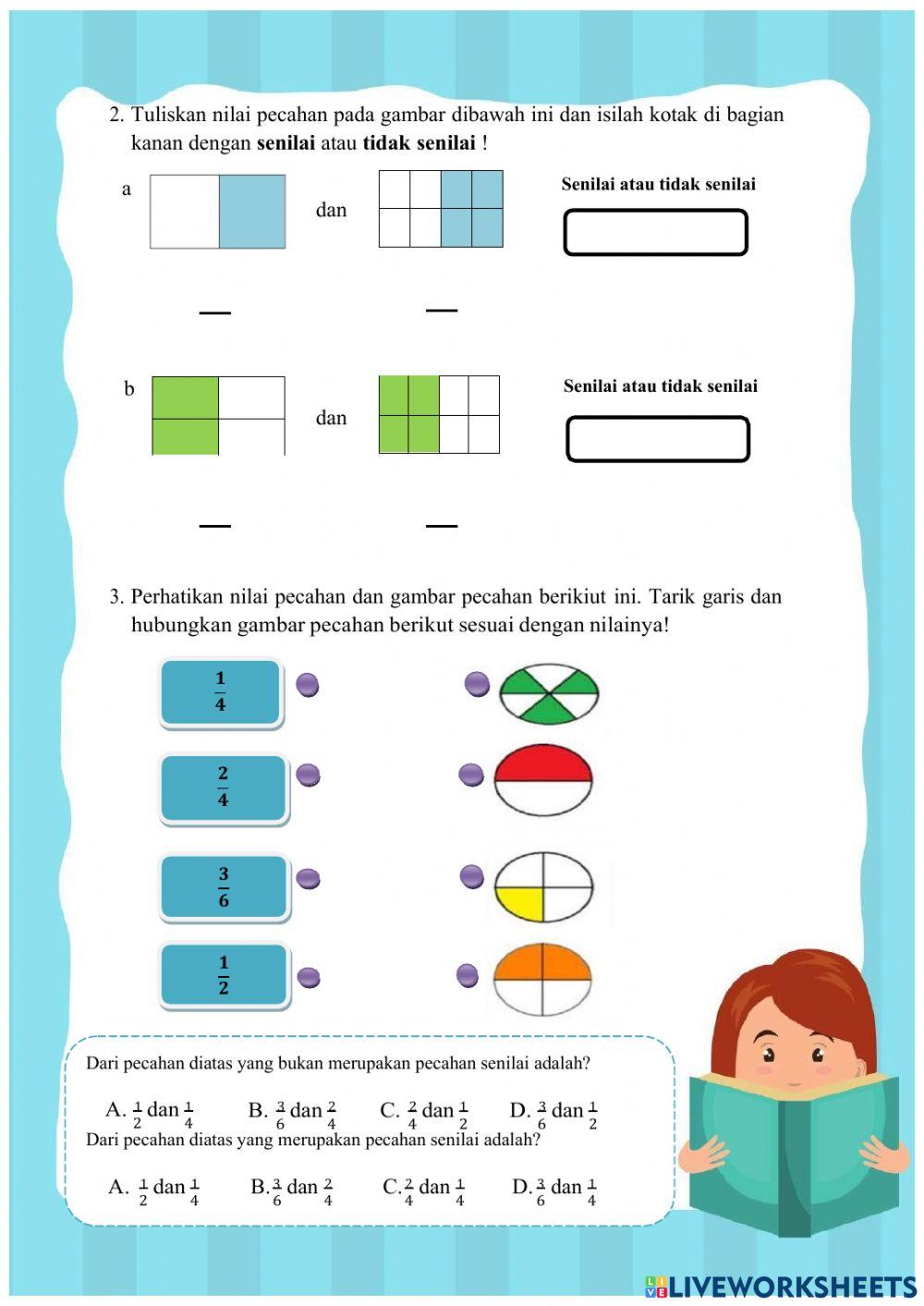 2. Tuliskan nilai pecahan pada gambar dibawah ini dan isilah kotak di bagian kanan dengan **senilai** atau **tidak senilai** !

a

dan

Senilai atau tidak senilai

b

dan

Senilai atau tidak senilai

3. Perhatikan nilai pecahan dan gambar pecahan berikiut ini. Tarik garis dan hubungkan gambar pecahan berikut sesuai dengan nilainya!

$\frac{1}{4}$

$\frac{2}{4}$

$\frac{3}{6}$

$\frac{1}{2}$

Dari pecahan diatas yang bukan merupakan pecahan senilai adalah?

A. $\frac{1}{2}$ dan $\frac{1}{4}$ B. $\frac{3}{6}$ dan $\frac{2}{4}$ C. $\frac{2}{4}$ dan $\frac{1}{2}$ D. $\frac{3}{6}$ dan $\frac{1}{2}$

Dari pecahan diatas yang merupakan pecahan senilai adalah?

A. $\frac{1}{2}$ dan $\frac{1}{4}$ B. $\frac{3}{6}$ dan $\frac{2}{4}$ C. $\frac{2}{4}$ dan $\frac{1}{4}$ D. $\frac{3}{6}$ dan $\frac{1}{4}$

LIVEWORKSHEETS