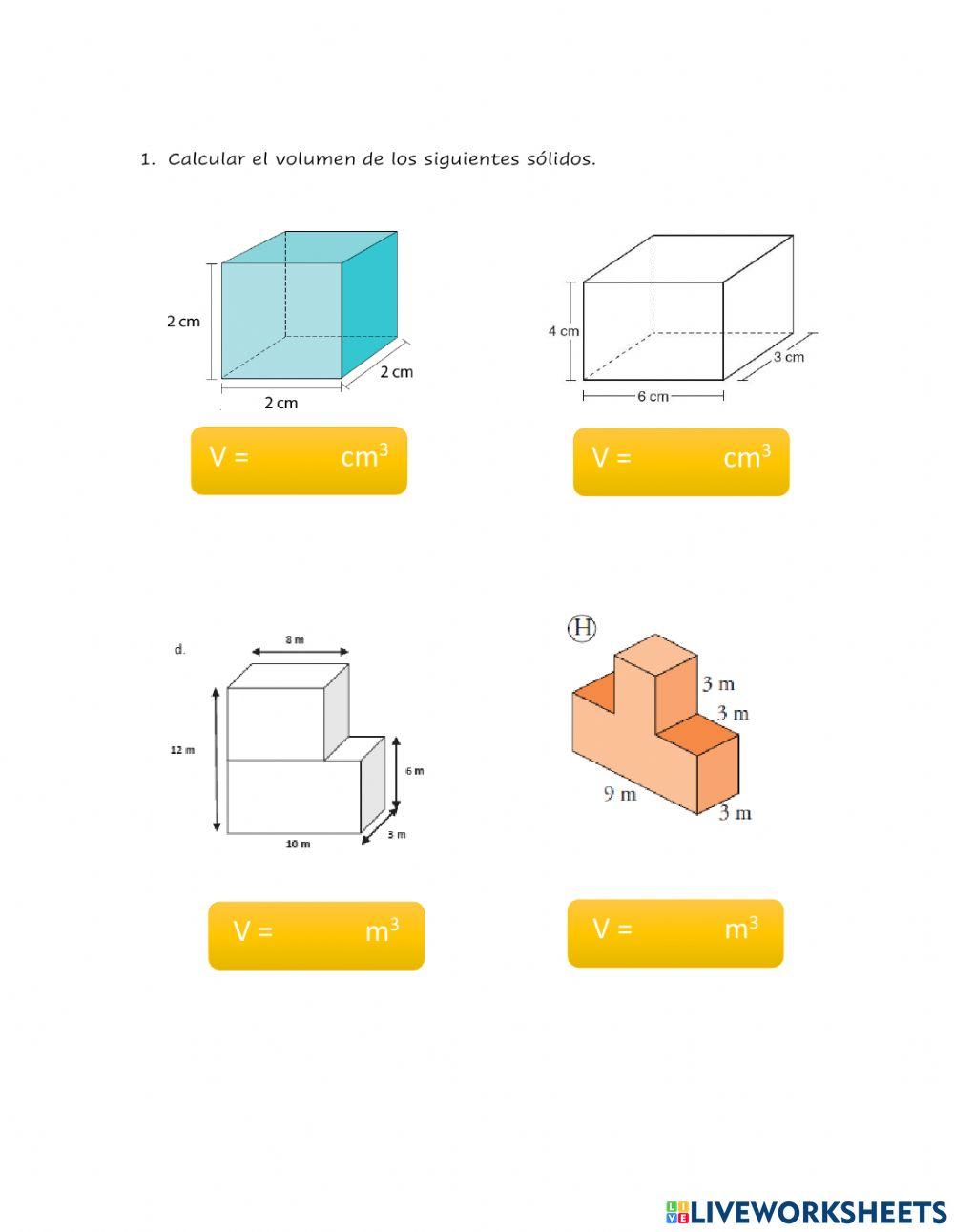 1. Calcular el volumen de los siguientes sólidos.

2 cm
2 cm
2 cm

V = $cm^3$

4 cm
3 cm
6 cm

V = $cm^3$

d.
8 m
12 m
6 m
10 m
3 m

V = $m^3$

H
3 m
3 m
9 m
3 m

V = $m^3$

LIVEWORKSHEETS