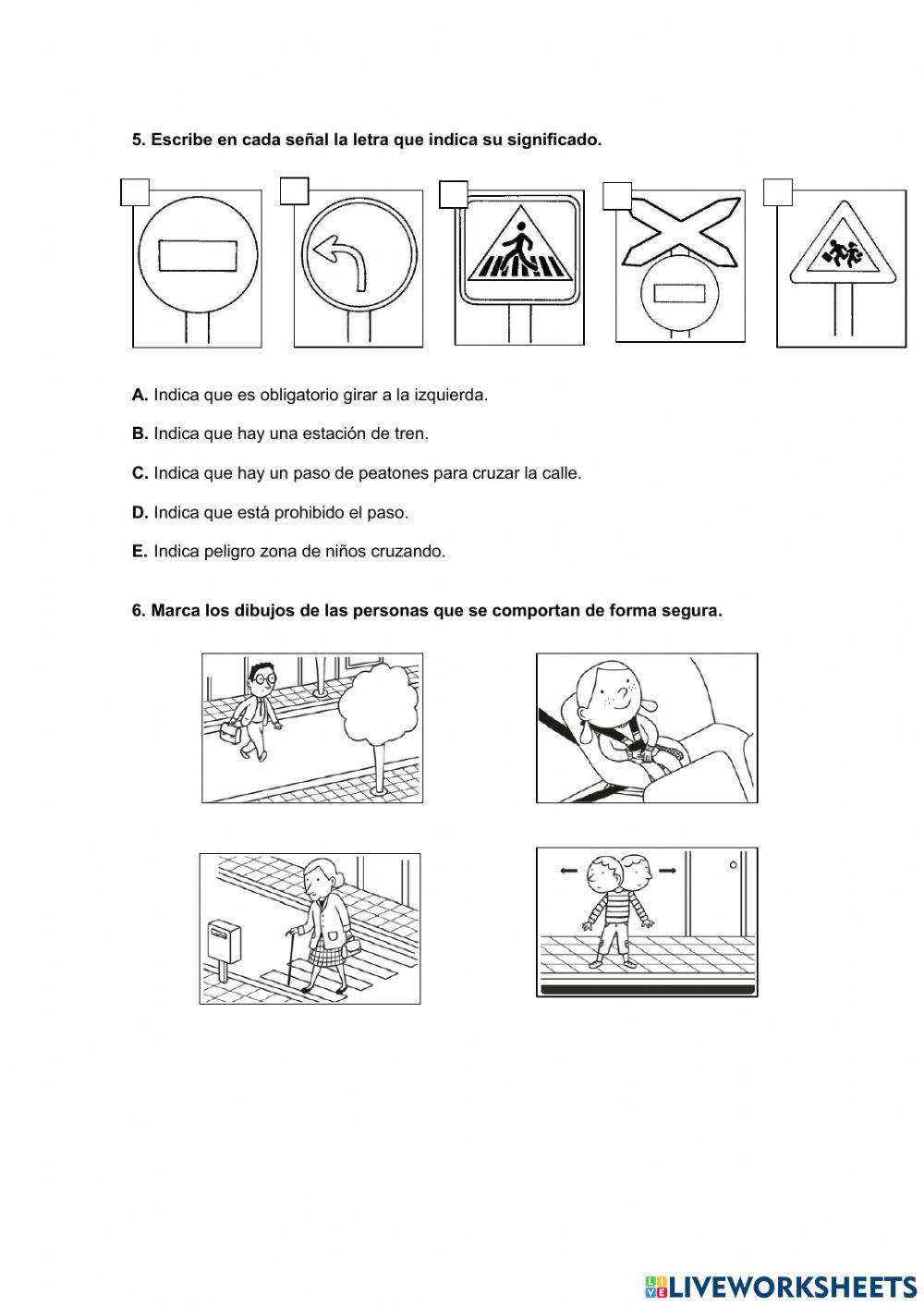 5. Escribe en cada señal la letra que indica su significado.

A. Indica que es obligatorio girar a la izquierda.

B. Indica que hay una estación de tren.

C. Indica que hay un paso de peatones para cruzar la calle.

D. Indica que está prohibido el paso.

E. Indica peligro zona de niños cruzando.

6. Marca los dibujos de las personas que se comportan de forma segura.

LIVEWORKSHEETS