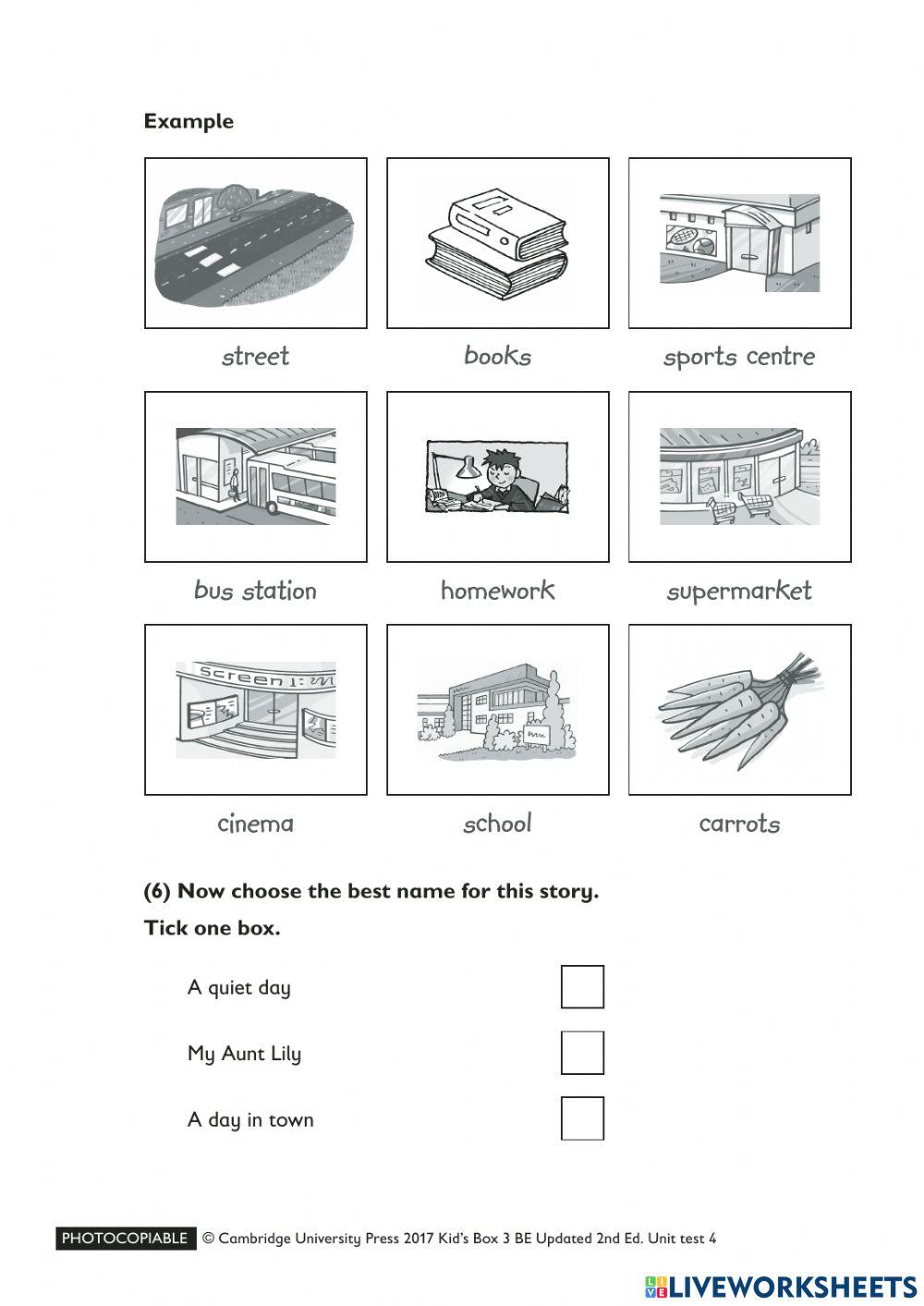 Example

street books sports centre

bus station homework supermarket

Screen 1:

cinema school carrots

(6) Now choose the best name for this story.

Tick one box.

A quiet day

My Aunt Lily

A day in town

PHOTOCOPIABLE © Cambridge University Press 2017 Kid's Box 3 BE Updated 2nd Ed. Unit test 4

LIVEWORKSHEETS