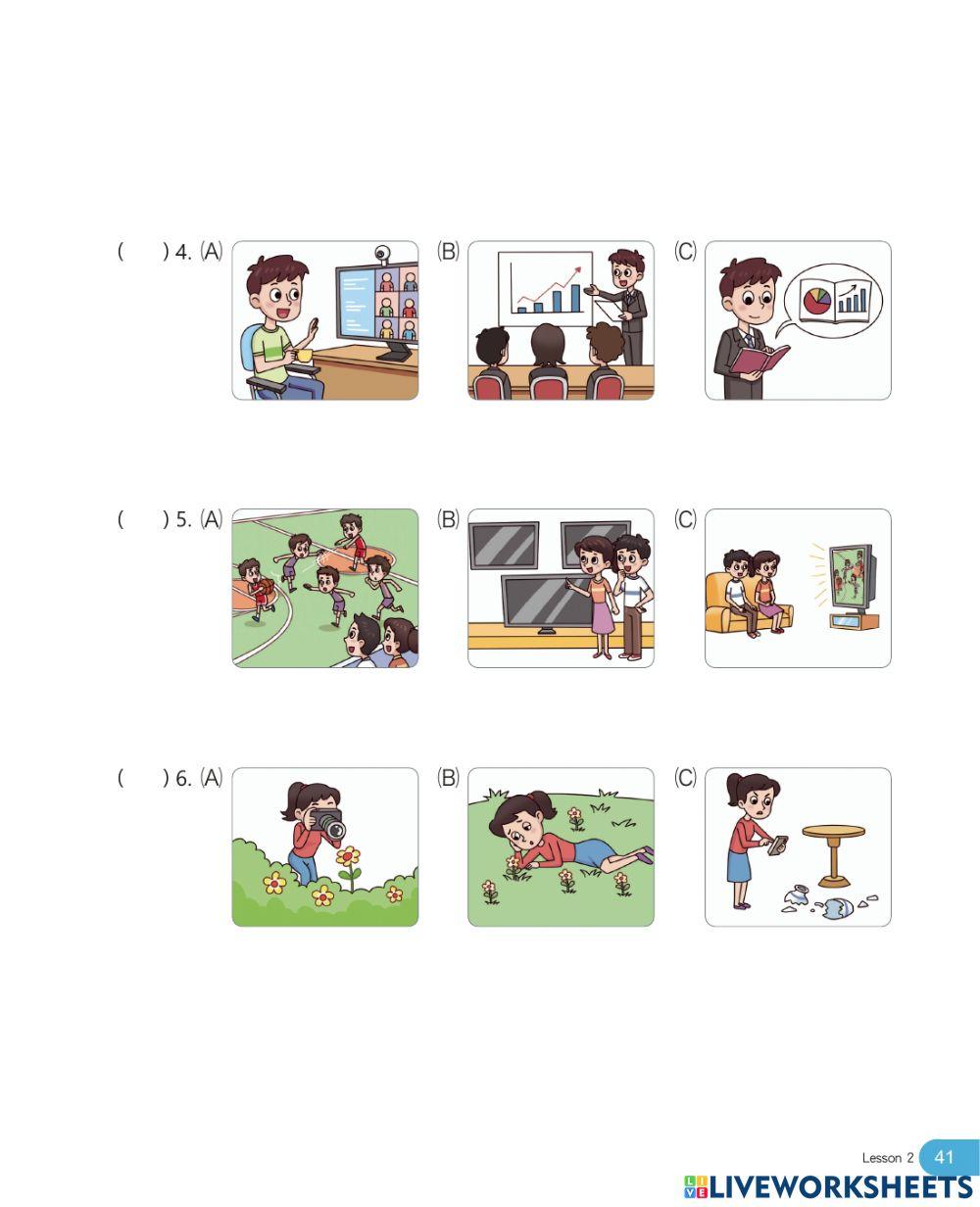 (　　) 4. (A) (B) (C)

(　　) 5. (A) (B) (C)

(　　) 6. (A) (B) (C)

Lesson 2 41

LIVEWORKSHEETS