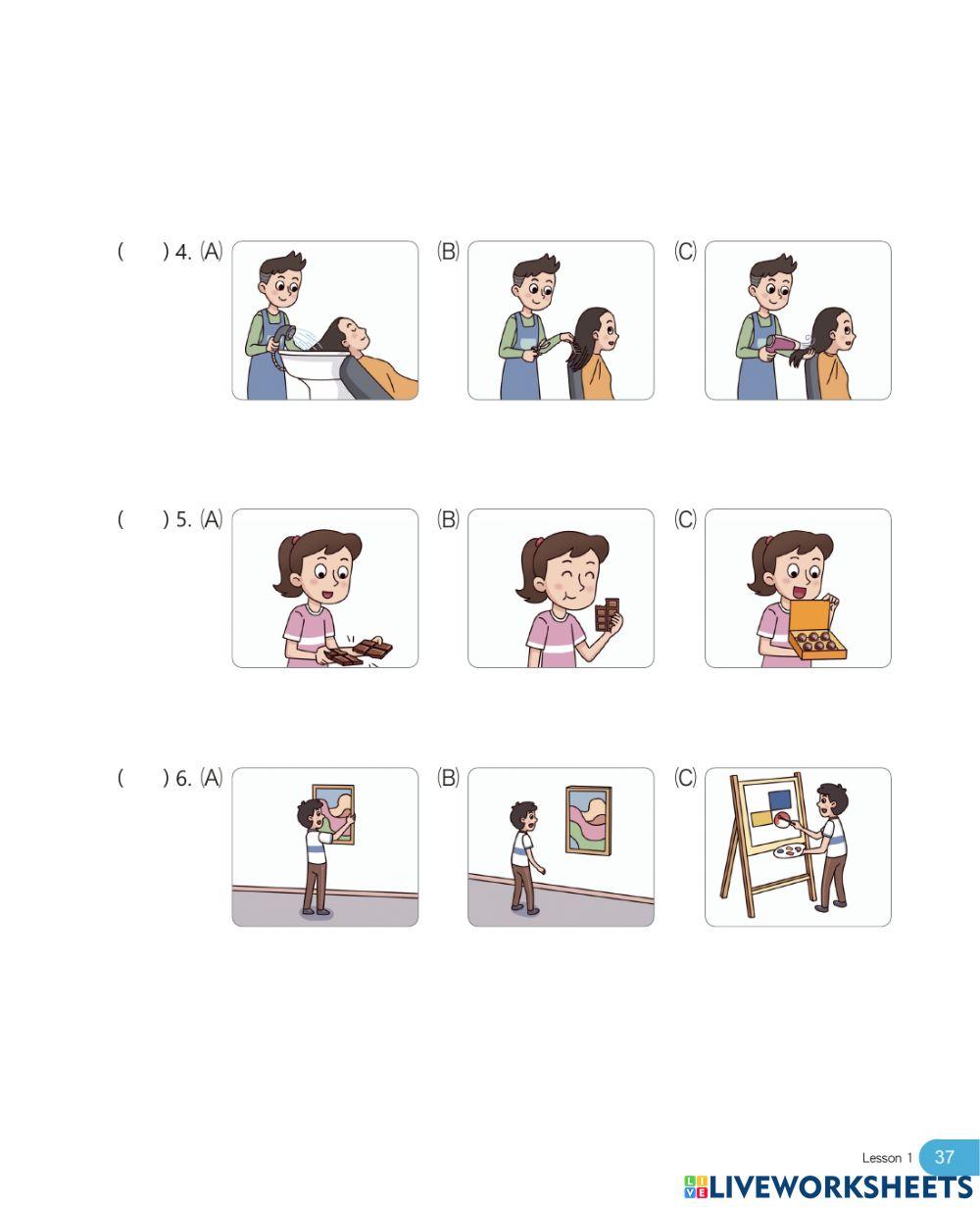 (　　) 4. (A) (B) (C)

(　　) 5. (A) (B) (C)

(　　) 6. (A) (B) (C)

Lesson 1 37

LIVEWORKSHEETS