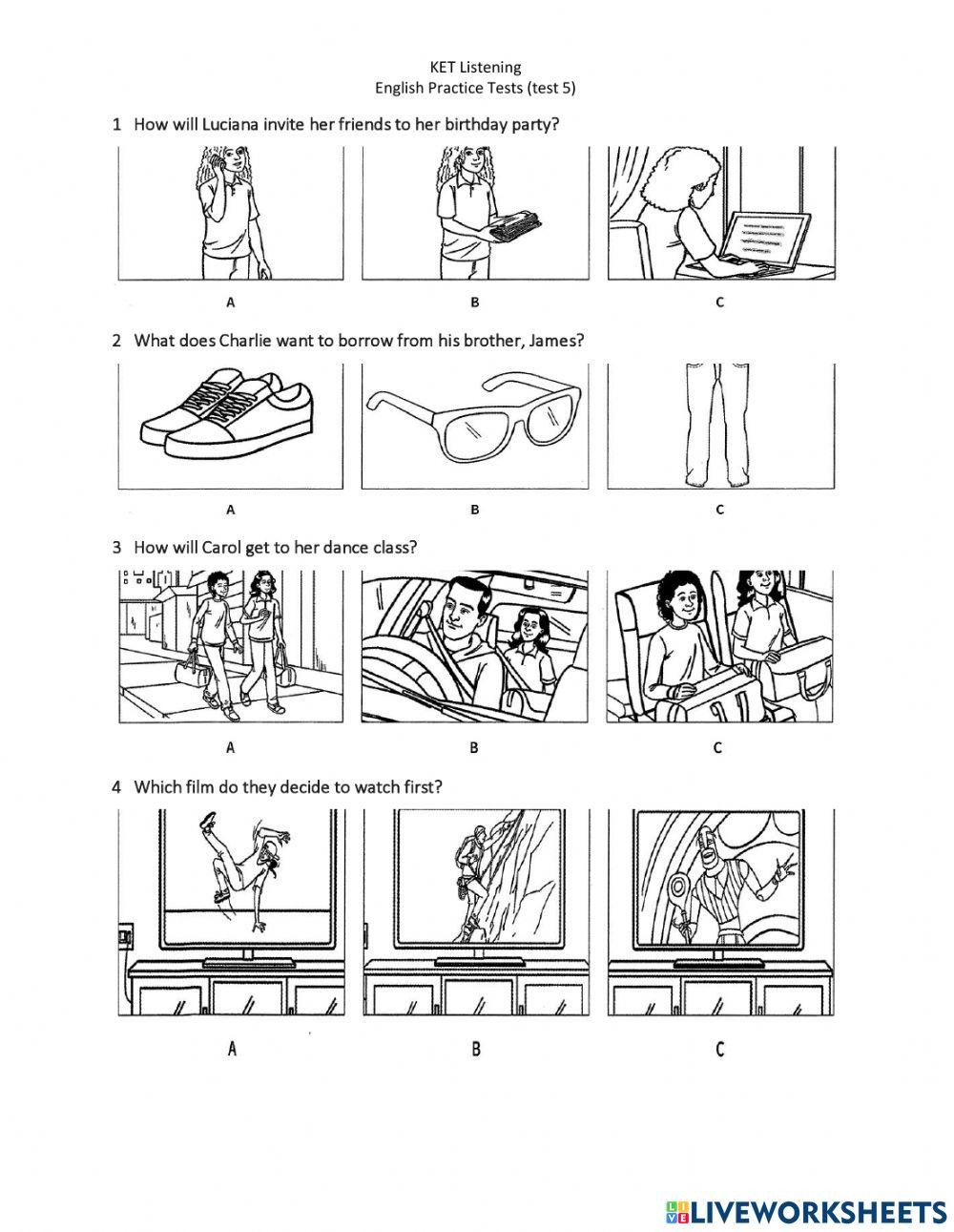 KET Listening
English Practice Tests (test 5)

1 How will Luciana invite her friends to her birthday party?

A B C

2 What does Charlie want to borrow from his brother, James?

A B C

3 How will Carol get to her dance class?

A B C

4 Which film do they decide to watch first?

A B C

LIVEWORKSHEETS