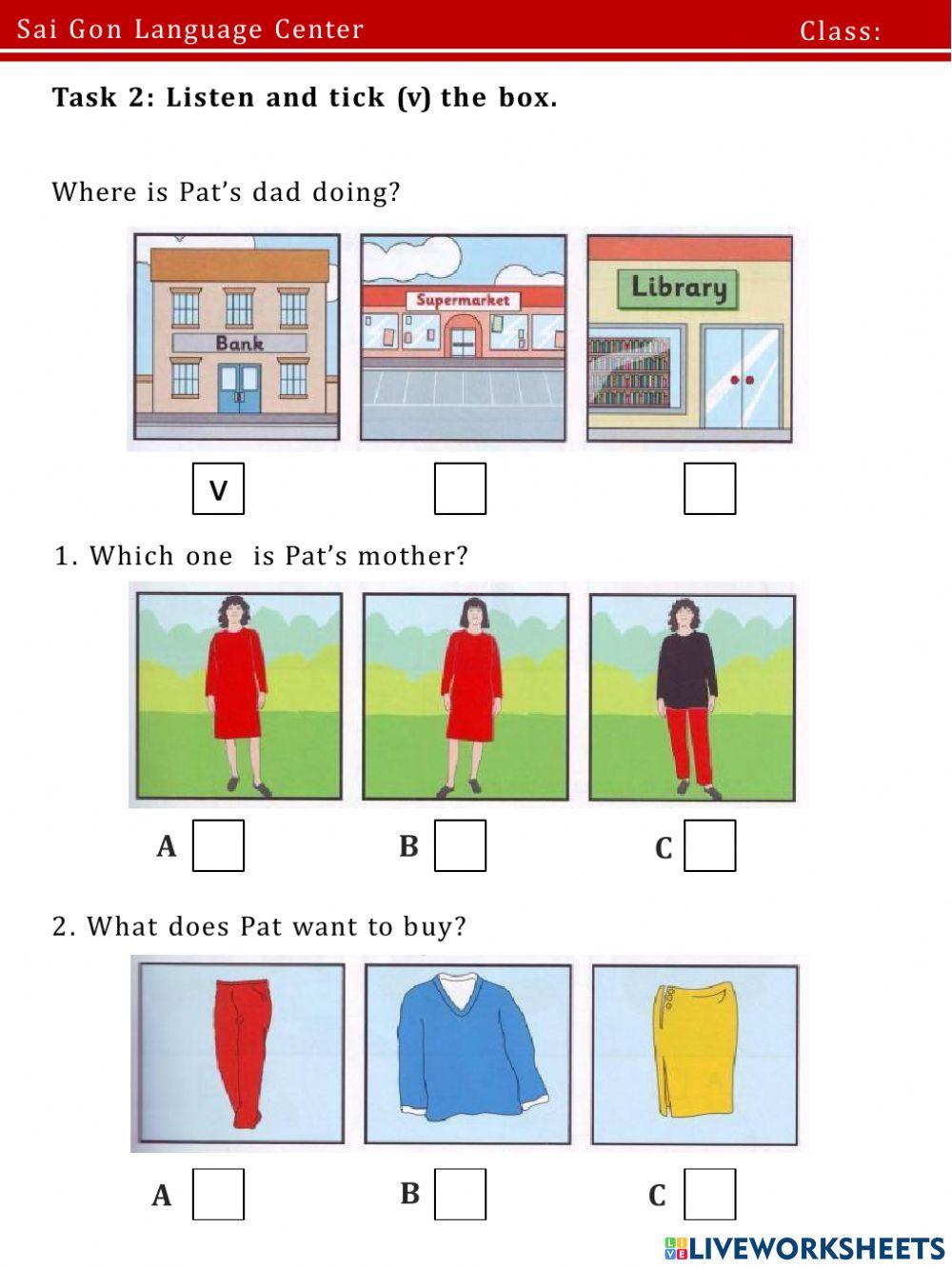 Sai Gon Language Center Class:

Task 2: Listen and tick (v) the box.

Where is Pat's dad doing?

Bank

Supermarket

Library

V

1. Which one is Pat's mother?

A

B

C

2. What does Pat want to buy?

A

B

C

LIVEWORKSHEETS