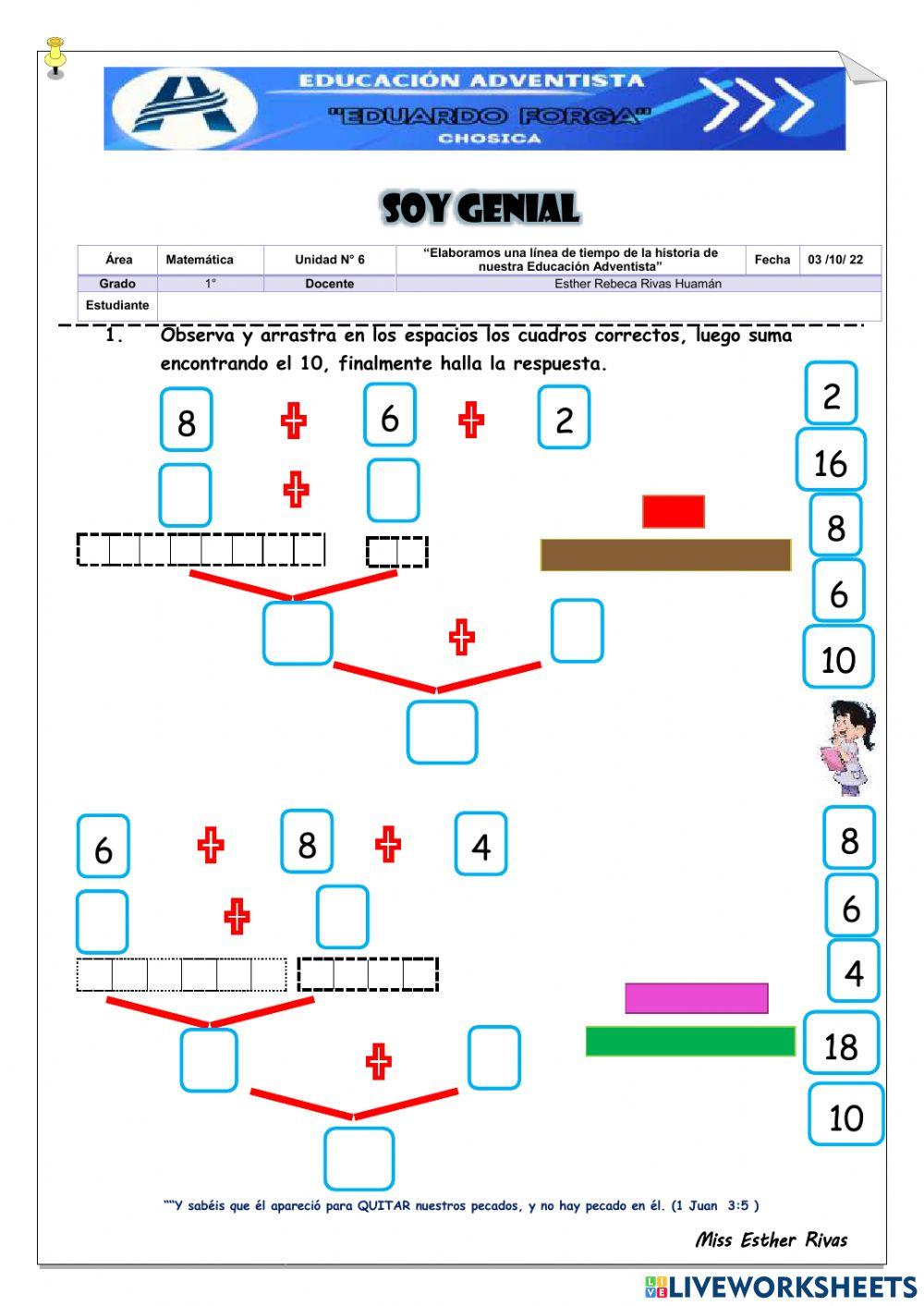 EDUCACIÓN ADVENTISTA
"EDUARDO FORGA"
CHOSICA

SOY GENIAL

| Área | Matemática | Unidad N° 6 | "Elaboramos una línea de tiempo de la historia de nuestra Educación Adventista" | Fecha | 03 /10/ 22 |
|---|---|---|---|---|---|
| Grado | 1° | Docente | Esther Rebeca Rivas Huamán | | |
| Estudiante | | | | | |

1. Observa y arrastra en los espacios los cuadros correctos, luego suma encontrando el 10, finalmente halla la respuesta.

8 + 6 + 2

+

+

2
16
8
6
10

6 + 8 + 4

+

+

8
6
4
18
10

""Y sabéis que él apareció para QUITAR nuestros pecados, y no hay pecado en él. (1 Juan 3:5 )

Miss Esther Rivas

LIVEWORKSHEETS