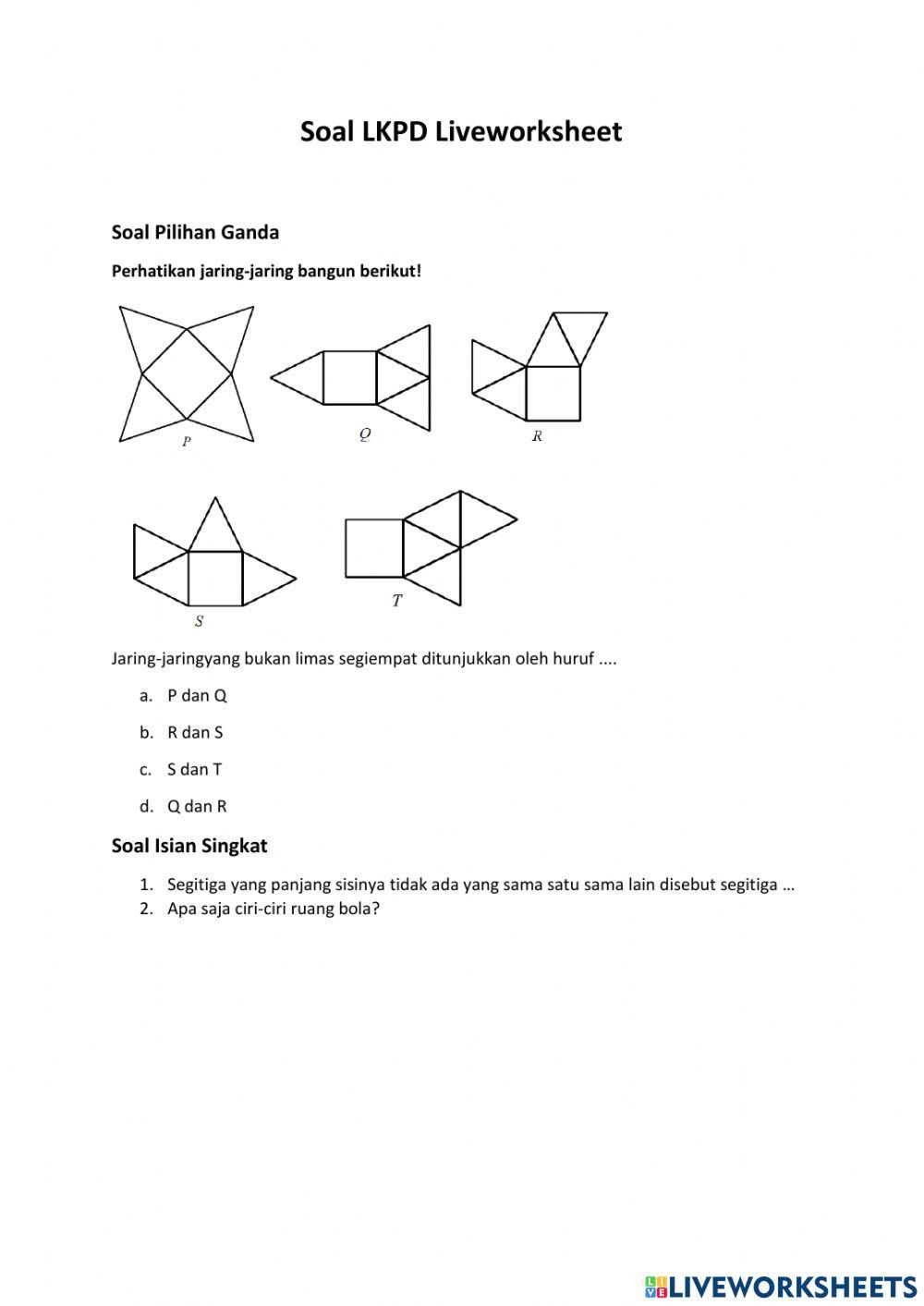 Soal LKPD Liveworksheet

Soal Pilihan Ganda

Perhatikan jaring-jaring bangun berikut!

P

Q

R

S

T

Jaring-jaringyang bukan limas segiempat ditunjukkan oleh huruf ....

a. P dan Q

b. R dan S

c. S dan T

d. Q dan R

Soal Isian Singkat

1. Segitiga yang panjang sisinya tidak ada yang sama satu sama lain disebut segitiga …
2. Apa saja ciri-ciri ruang bola?

LIVEWORKSHEETS