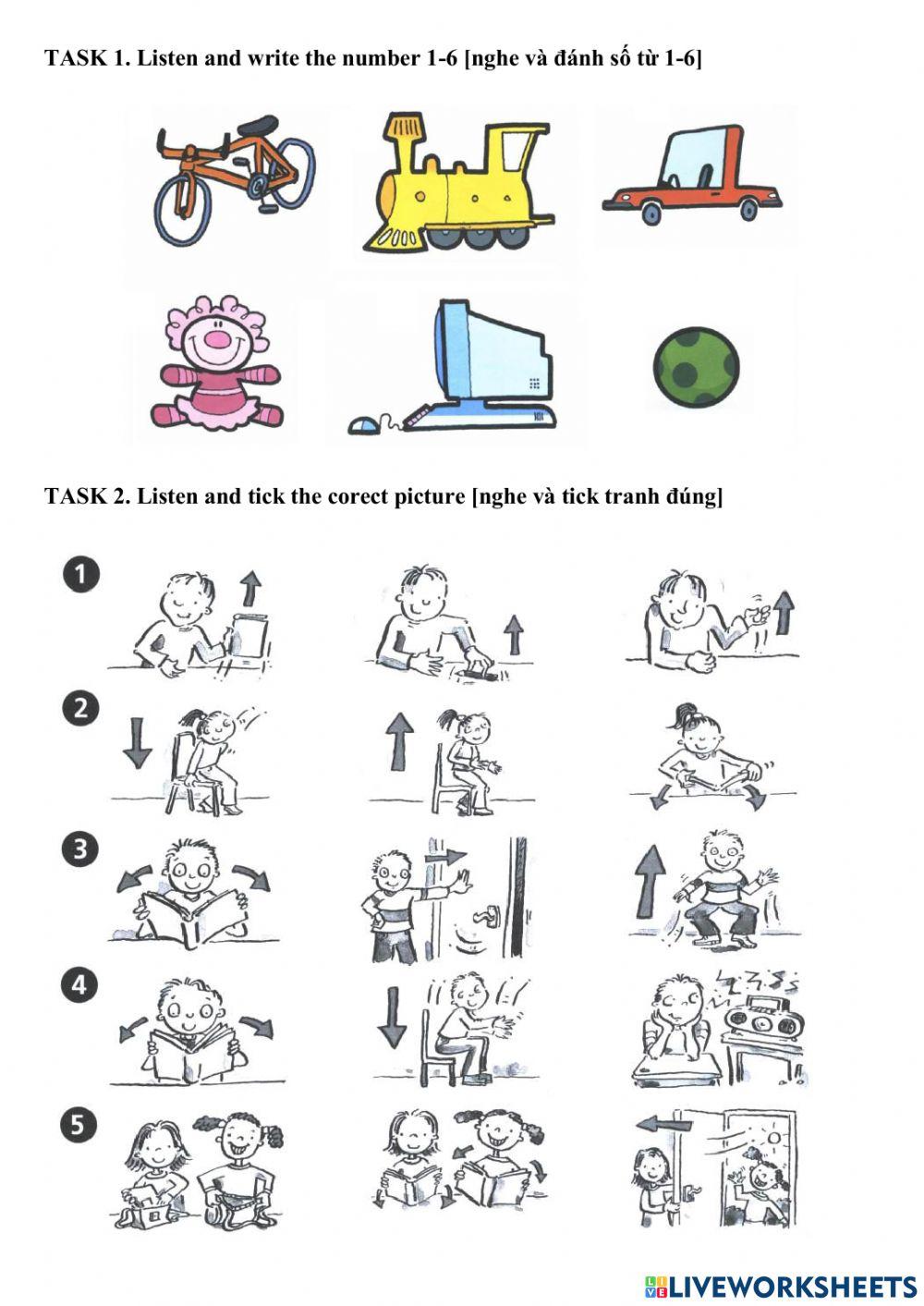 TASK 1. Listen and write the number 1-6 [nghe và đánh số từ 1-6]

TASK 2. Listen and tick the corect picture [nghe và tick tranh đúng]

1

2

3

4

5

LIVEWORKSHEETS