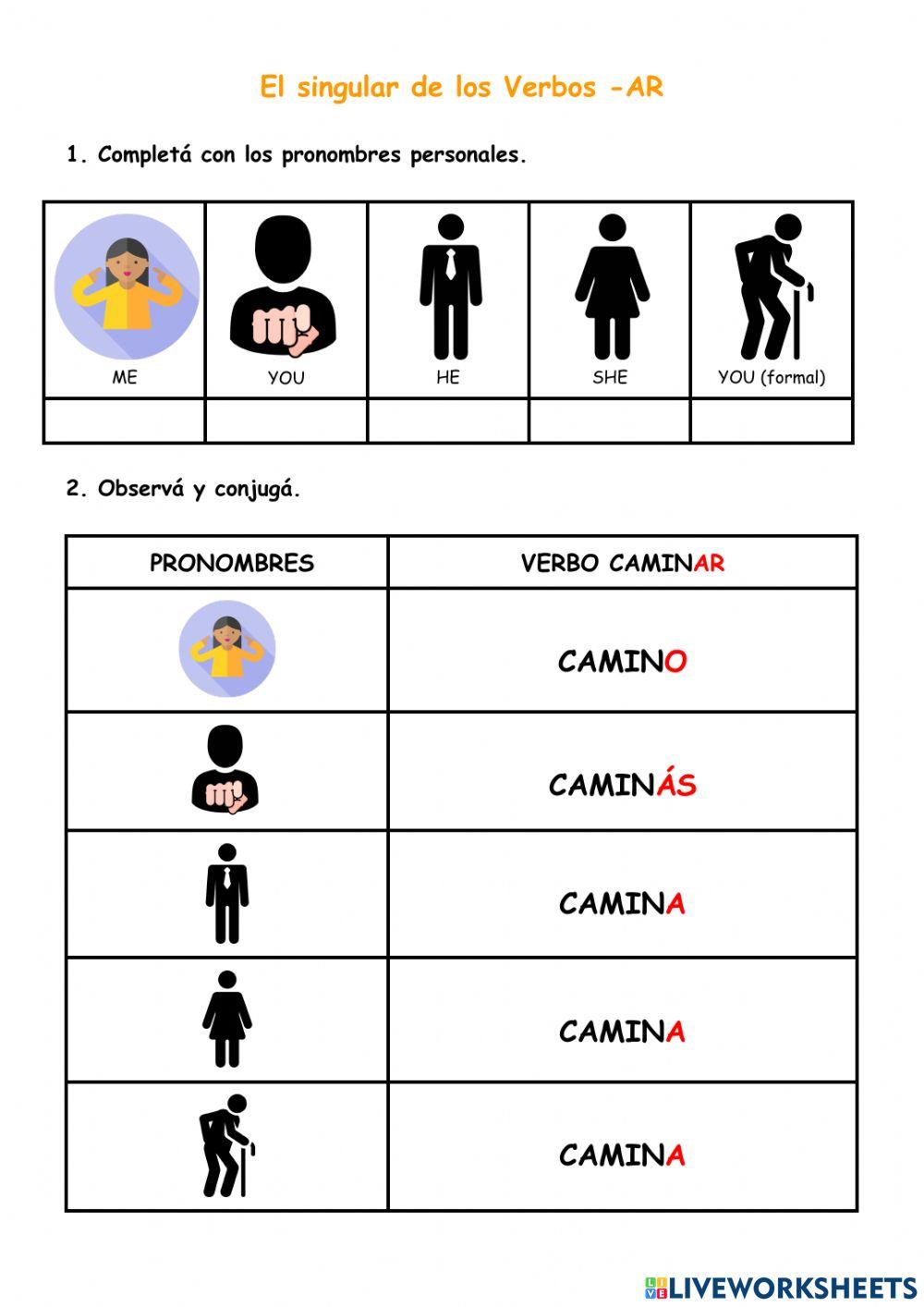 El singular de los Verbos -AR

1. Completá con los pronombres personales.

| ME | YOU | HE | SHE | YOU (formal) |
|---|---|---|---|---|
| | | | | |

2. Observá y conjugá.

| PRONOMBRES | VERBO CAMINAR |
|---|---|
| | CAMINO |
| | CAMINÁS |
| | CAMINA |
| | CAMINA |
| | CAMINA |

LIVEWORKSHEETS