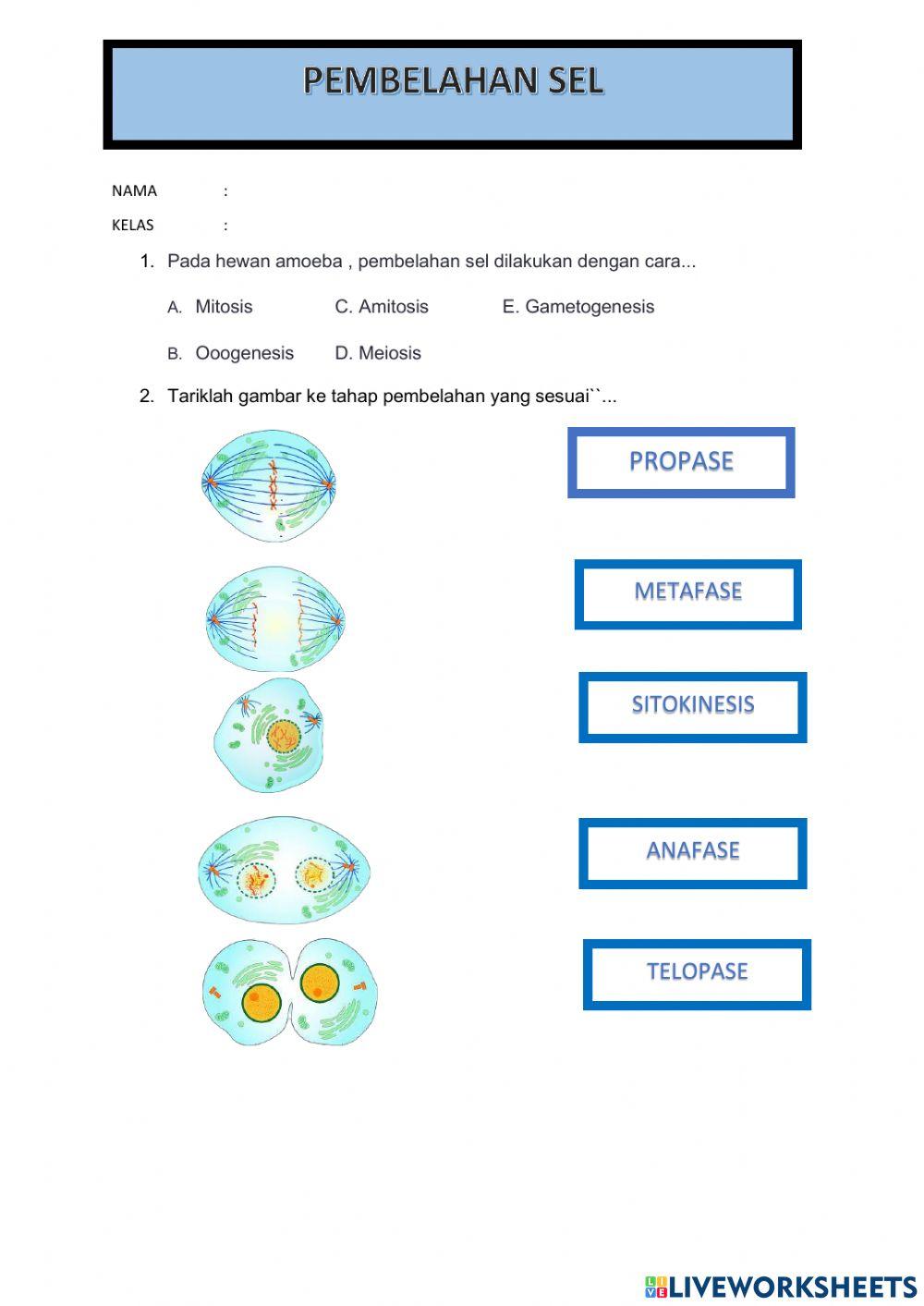 PEMBELAHAN SEL

NAMA :

KELAS :

1. Pada hewan amoeba , pembelahan sel dilakukan dengan cara...

A. Mitosis C. Amitosis E. Gametogenesis

B. Ooogenesis D. Meiosis

2. Tariklah gambar ke tahap pembelahan yang sesuai``...

PROPASE

METAFASE

SITOKINESIS

ANAFASE

TELOPASE

LIVEWORKSHEETS