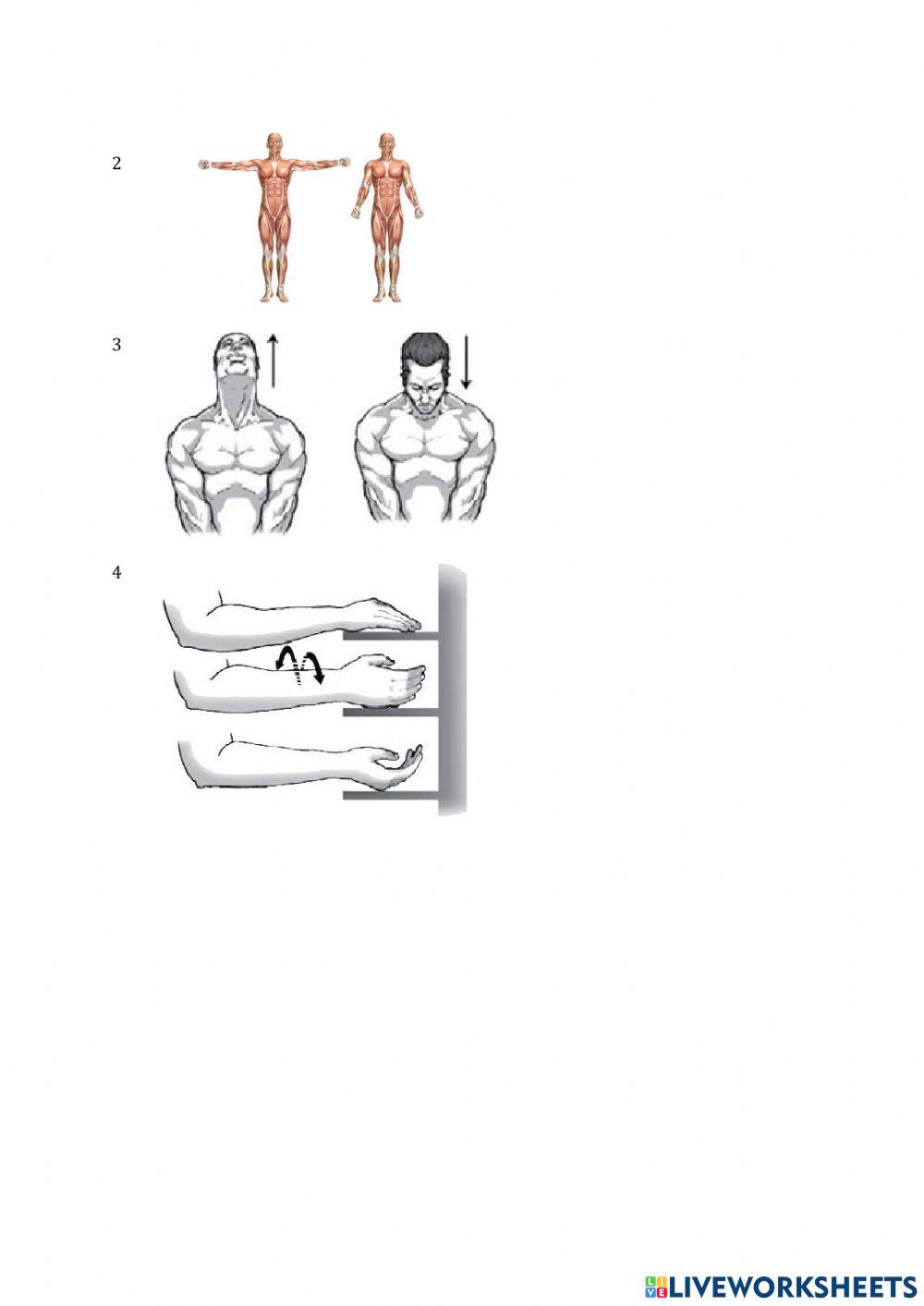 2

3

4

LIVEWORKSHEETS