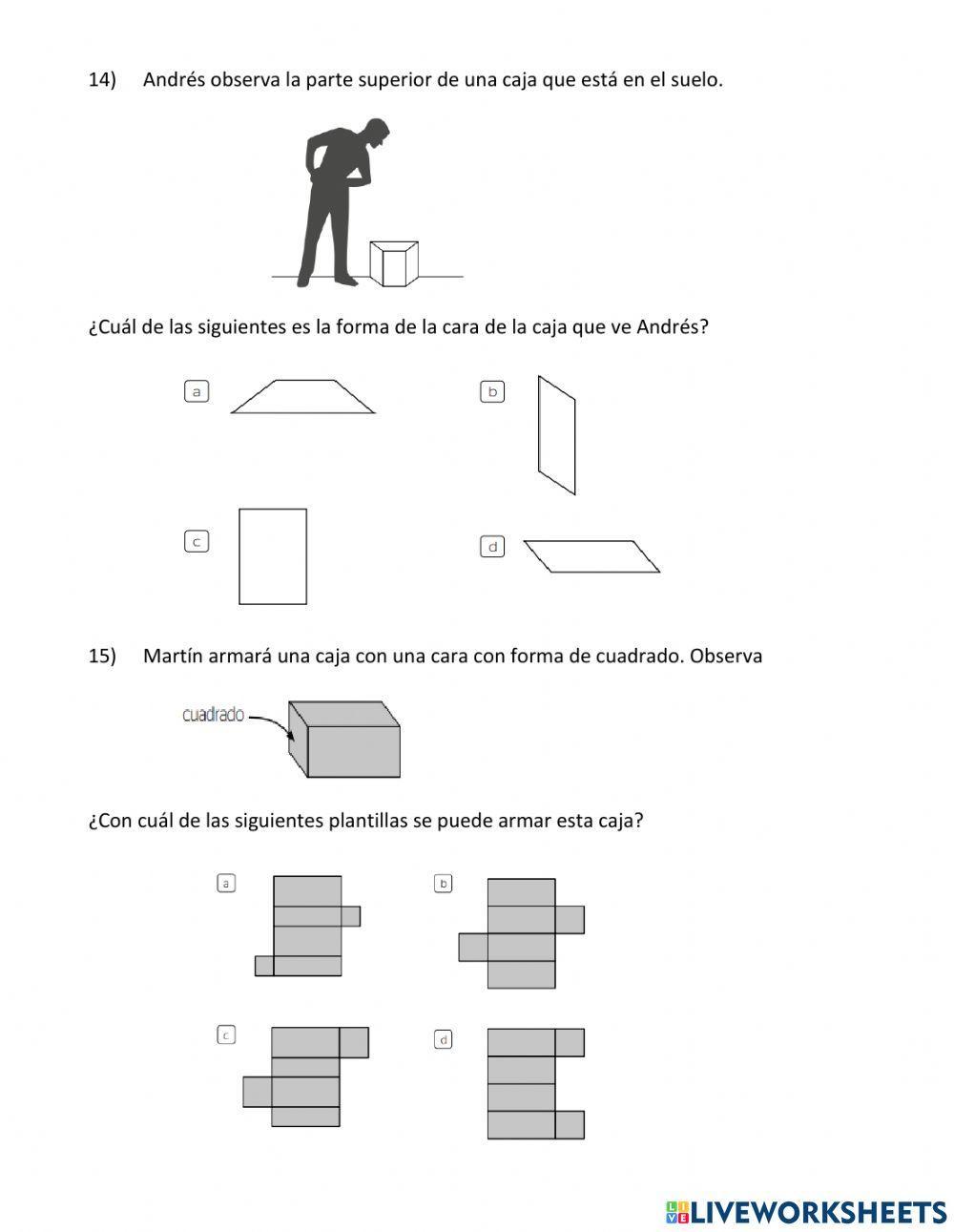 14) Andrés observa la parte superior de una caja que está en el suelo.

¿Cuál de las siguientes es la forma de la cara de la caja que ve Andrés?

a

b

c

d

15) Martín armará una caja con una cara con forma de cuadrado. Observa

cuadrado

¿Con cuál de las siguientes plantillas se puede armar esta caja?

a

b

c

d

LIVEWORKSHEETS