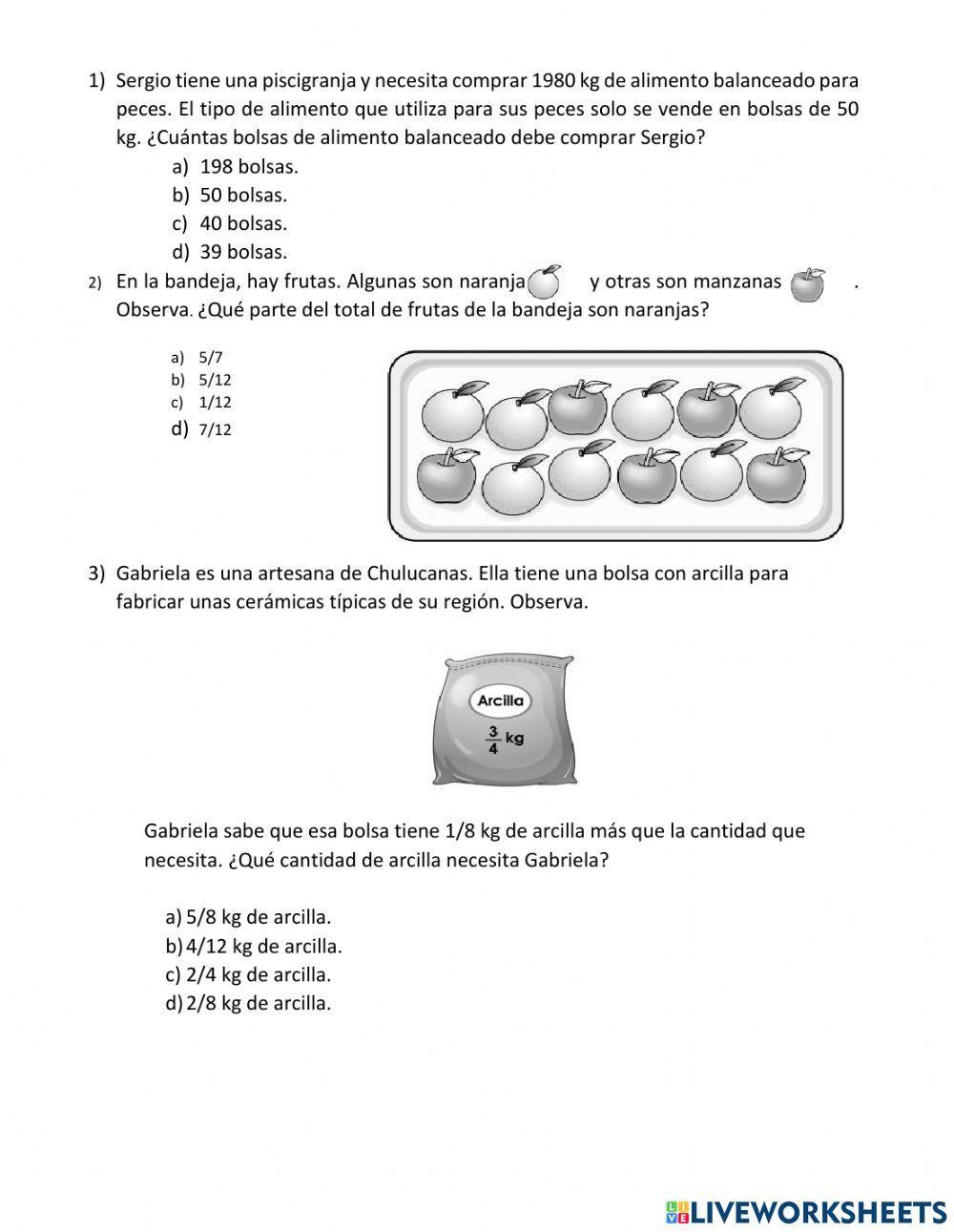 1) Sergio tiene una piscigranja y necesita comprar 1980 kg de alimento balanceado para peces. El tipo de alimento que utiliza para sus peces solo se vende en bolsas de 50 kg. ¿Cuántas bolsas de alimento balanceado debe comprar Sergio?

a) 198 bolsas.
b) 50 bolsas.
c) 40 bolsas.
d) 39 bolsas.

2) En la bandeja, hay frutas. Algunas son naranja y otras son manzanas . Observa. ¿Qué parte del total de frutas de la bandeja son naranjas?

a) 5/7
b) 5/12
c) 1/12
d) 7/12

3) Gabriela es una artesana de Chulucanas. Ella tiene una bolsa con arcilla para fabricar unas cerámicas típicas de su región. Observa.

Arcilla
$\frac{3}{4}$ kg

Gabriela sabe que esa bolsa tiene 1/8 kg de arcilla más que la cantidad que necesita. ¿Qué cantidad de arcilla necesita Gabriela?

a) 5/8 kg de arcilla.
b) 4/12 kg de arcilla.
c) 2/4 kg de arcilla.
d) 2/8 kg de arcilla.

LIVEWORKSHEETS