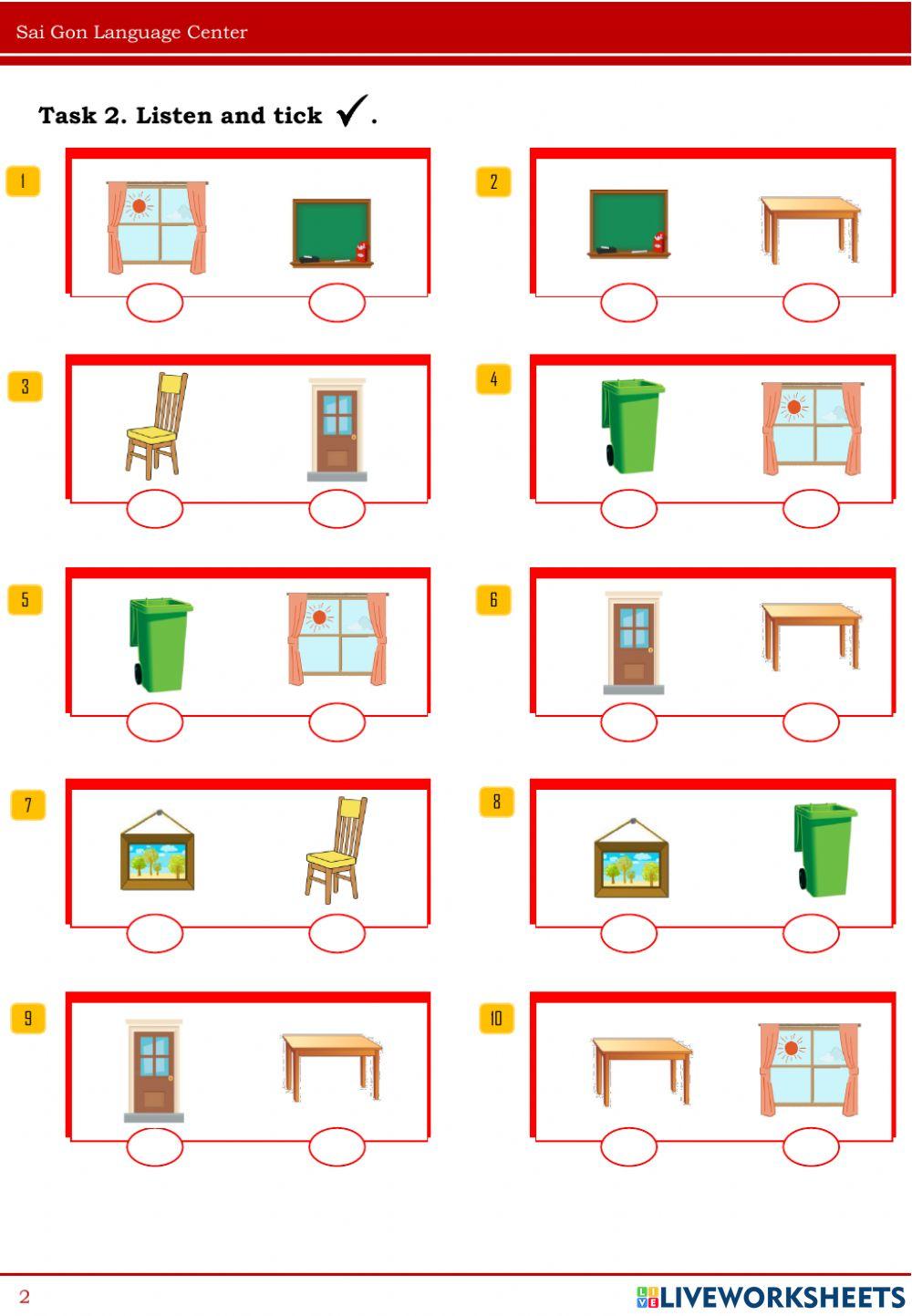 Sai Gon Language Center

Task 2. Listen and tick ✓.

1

2

3

4

5

6

7

8

9

10

2

LIVEWORKSHEETS