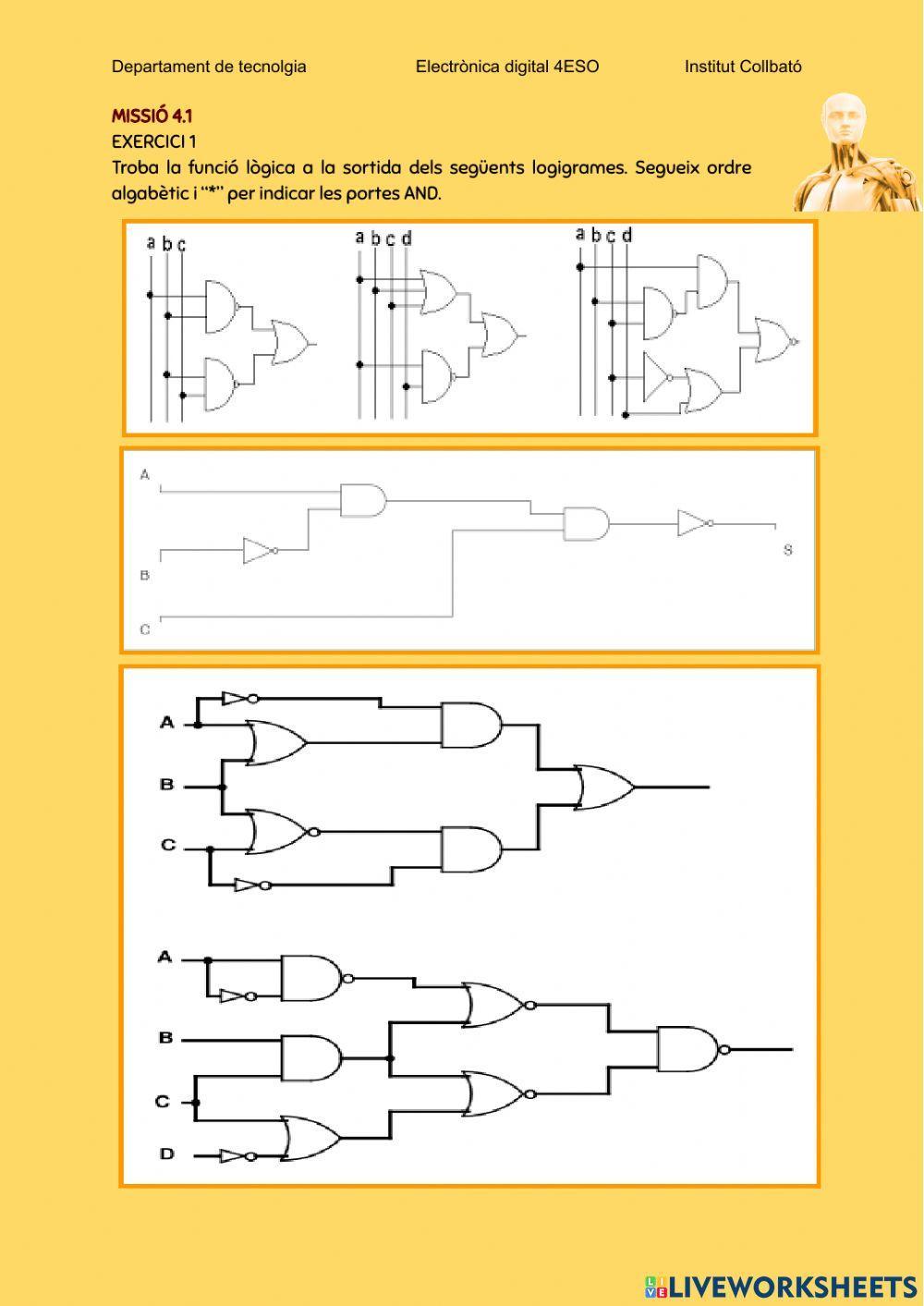 Departament de tecnolgia Electrònica digital 4ESO Institut Collbató

MISSIÓ 4.1
EXERCICI 1
Troba la funció lògica a la sortida dels següents logigrames. Segueix ordre algabètic i "*" per indicar les portes AND.

a b c

a b c d

a b c d

A
B
C
S

A
B
C

A
B
C
D

LIVEWORKSHEETS