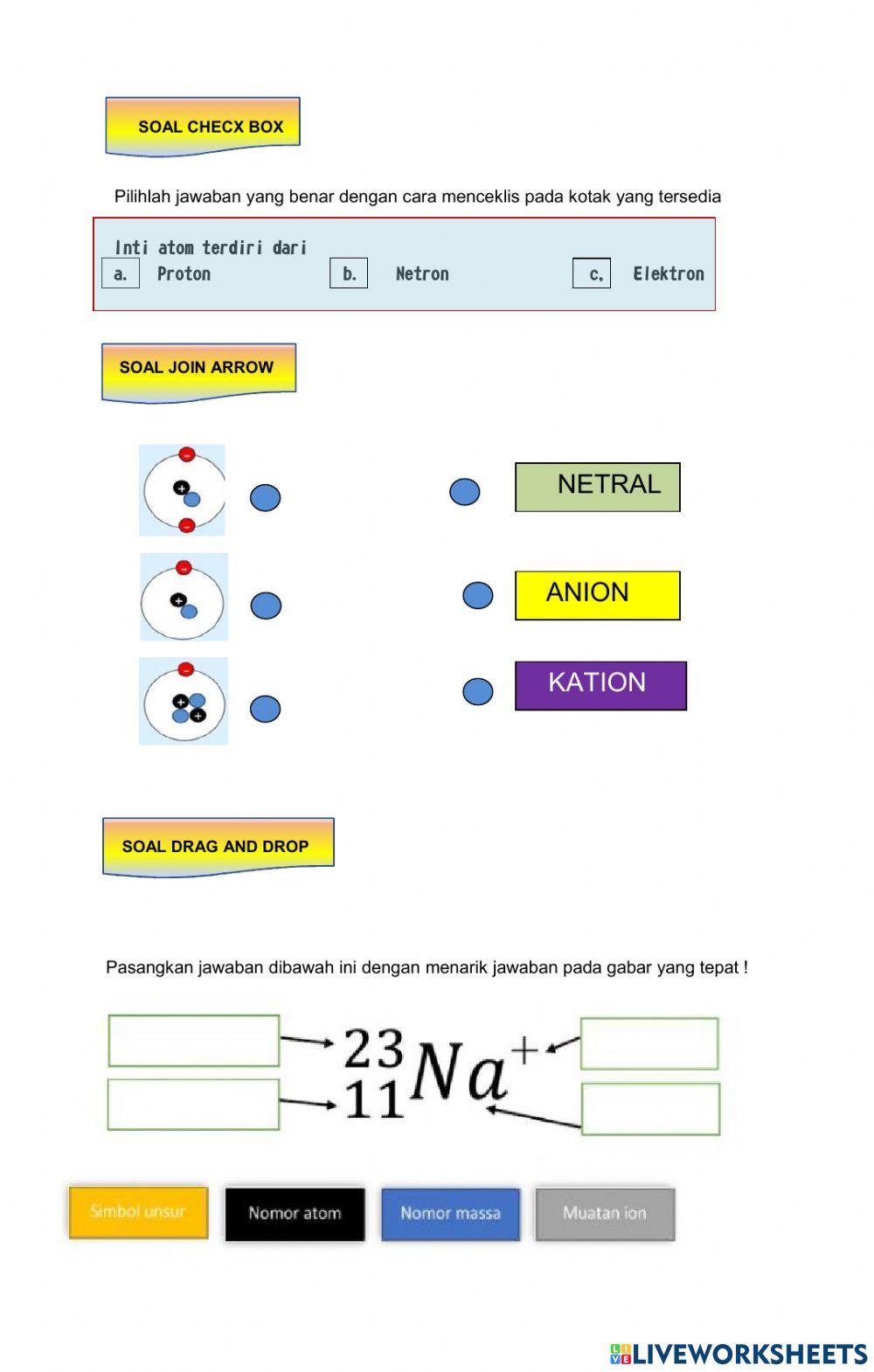 SOAL CHECX BOX

Pilihlah jawaban yang benar dengan cara menceklis pada kotak yang tersedia

Inti atom terdiri dari
a. Proton
b. Netron
c. Elektron

SOAL JOIN ARROW

NETRAL
ANION
KATION

SOAL DRAG AND DROP

Pasangkan jawaban dibawah ini dengan menarik jawaban pada gabar yang tepat !

$^{23}_{11}Na^{+}$

Simbol unsur
Nomor atom
Nomor massa
Muatan ion

LIVEWORKSHEETS