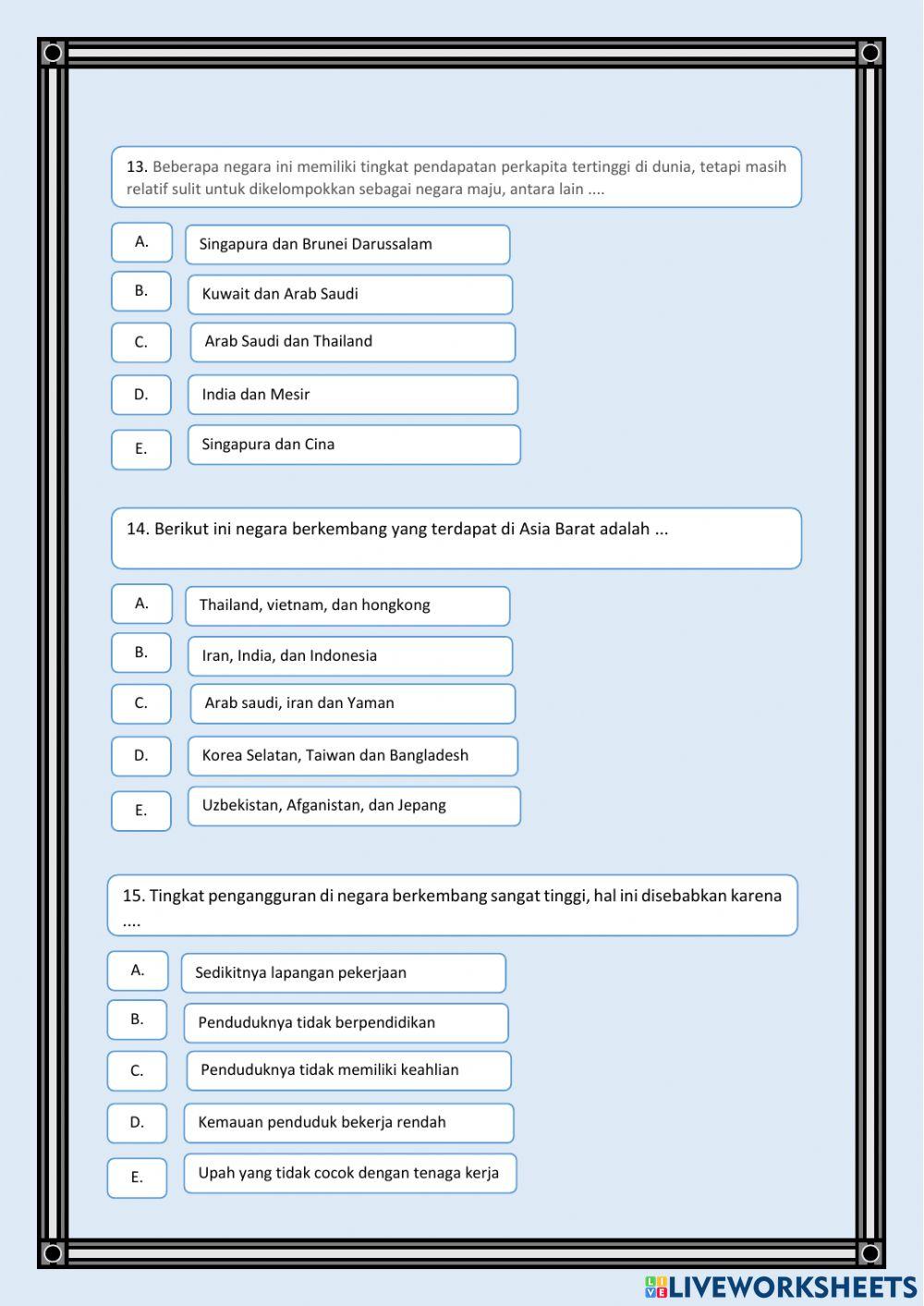 13. Beberapa negara ini memiliki tingkat pendapatan perkapita tertinggi di dunia, tetapi masih relatif sulit untuk dikelompokkan sebagai negara maju, antara lain ....

A.
Singapura dan Brunei Darussalam

B.
Kuwait dan Arab Saudi

C.
Arab Saudi dan Thailand

D.
India dan Mesir

E.
Singapura dan Cina

14. Berikut ini negara berkembang yang terdapat di Asia Barat adalah ...

A.
Thailand, vietnam, dan hongkong

B.
Iran, India, dan Indonesia

C.
Arab saudi, iran dan Yaman

D.
Korea Selatan, Taiwan dan Bangladesh

E.
Uzbekistan, Afganistan, dan Jepang

15. Tingkat pengangguran di negara berkembang sangat tinggi, hal ini disebabkan karena ....

A.
Sedikitnya lapangan pekerjaan

B.
Penduduknya tidak berpendidikan

C.
Penduduknya tidak memiliki keahlian

D.
Kemauan penduduk bekerja rendah

E.
Upah yang tidak cocok dengan tenaga kerja

LIVEWORKSHEETS