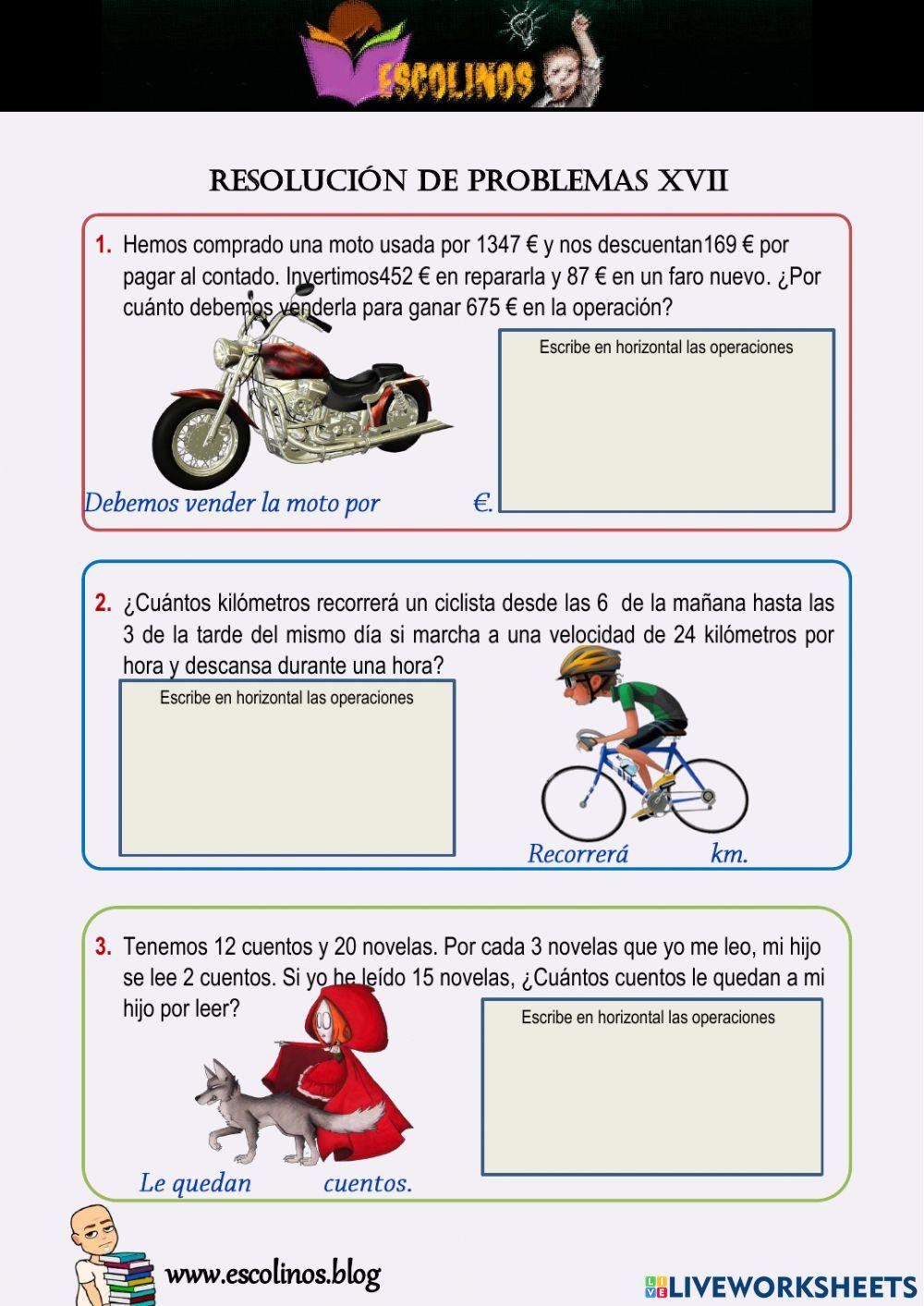 ESCOLINOS

RESOLUCIÓN DE PROBLEMAS XVII

1. Hemos comprado una moto usada por 1347 € y nos descuentan169 € por pagar al contado. Invertimos452 € en repararla y 87 € en un faro nuevo. ¿Por cuánto debemos venderla para ganar 675 € en la operación?

Escribe en horizontal las operaciones

Debemos vender la moto por €.

2. ¿Cuántos kilómetros recorrerá un ciclista desde las 6 de la mañana hasta las 3 de la tarde del mismo día si marcha a una velocidad de 24 kilómetros por hora y descansa durante una hora?

Escribe en horizontal las operaciones

Recorrerá km.

3. Tenemos 12 cuentos y 20 novelas. Por cada 3 novelas que yo me leo, mi hijo se lee 2 cuentos. Si yo he leído 15 novelas, ¿Cuántos cuentos le quedan a mi hijo por leer?

Escribe en horizontal las operaciones

Le quedan cuentos.

www.escolinos.blog

LIVEWORKSHEETS