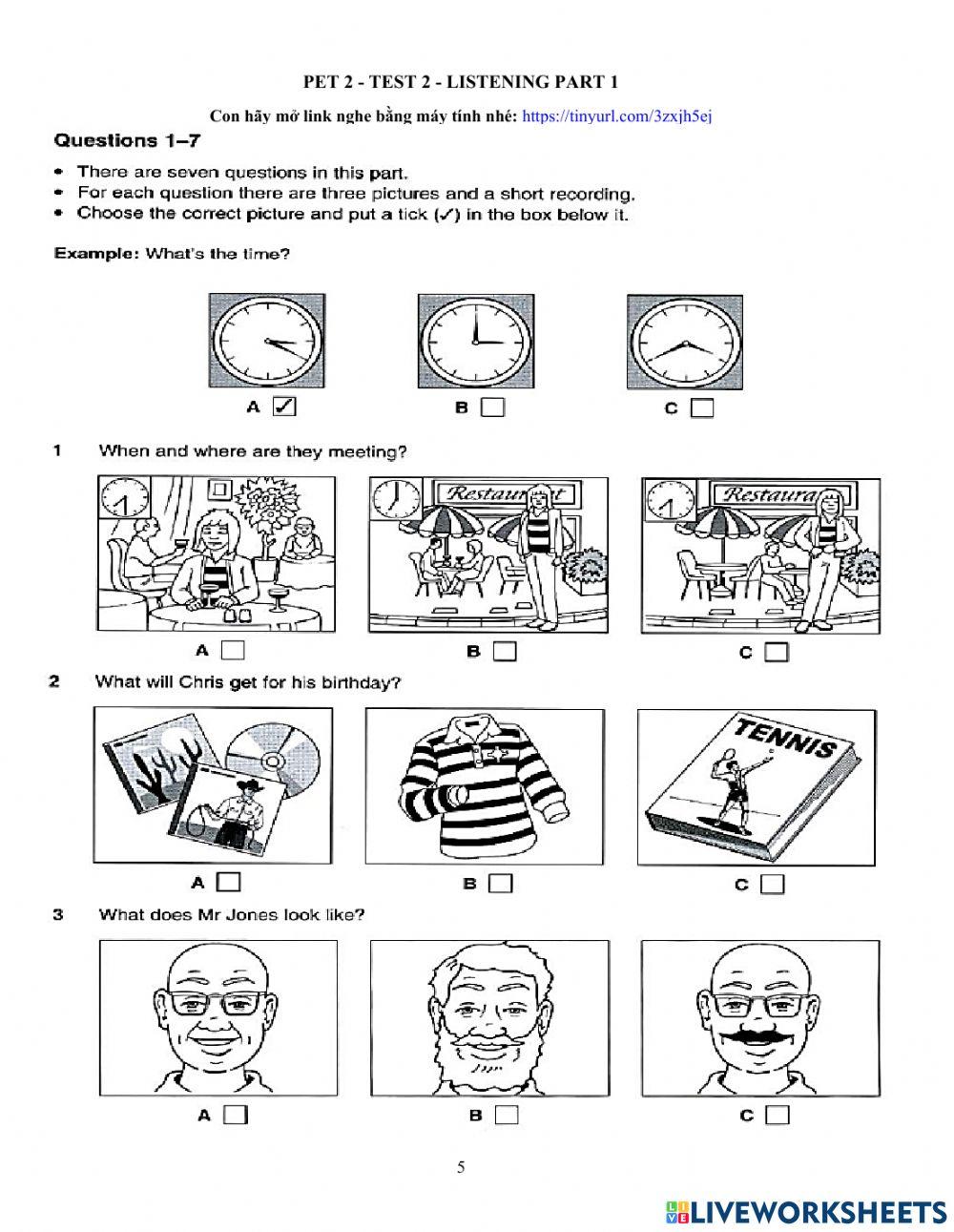 PET 2 - TEST 2 - LISTENING PART 1

Con hãy mở link nghe bằng máy tính nhé: https://tinyurl.com/3zxjh5ej

Questions 1–7

• There are seven questions in this part.
• For each question there are three pictures and a short recording.
• Choose the correct picture and put a tick (✓) in the box below it.

Example: What's the time?

A ✓ B C

1 When and where are they meeting?

Restaurant Restaura

A B C

2 What will Chris get for his birthday?

TENNIS

A B C

3 What does Mr Jones look like?

A B C

5

LIVEWORKSHEETS