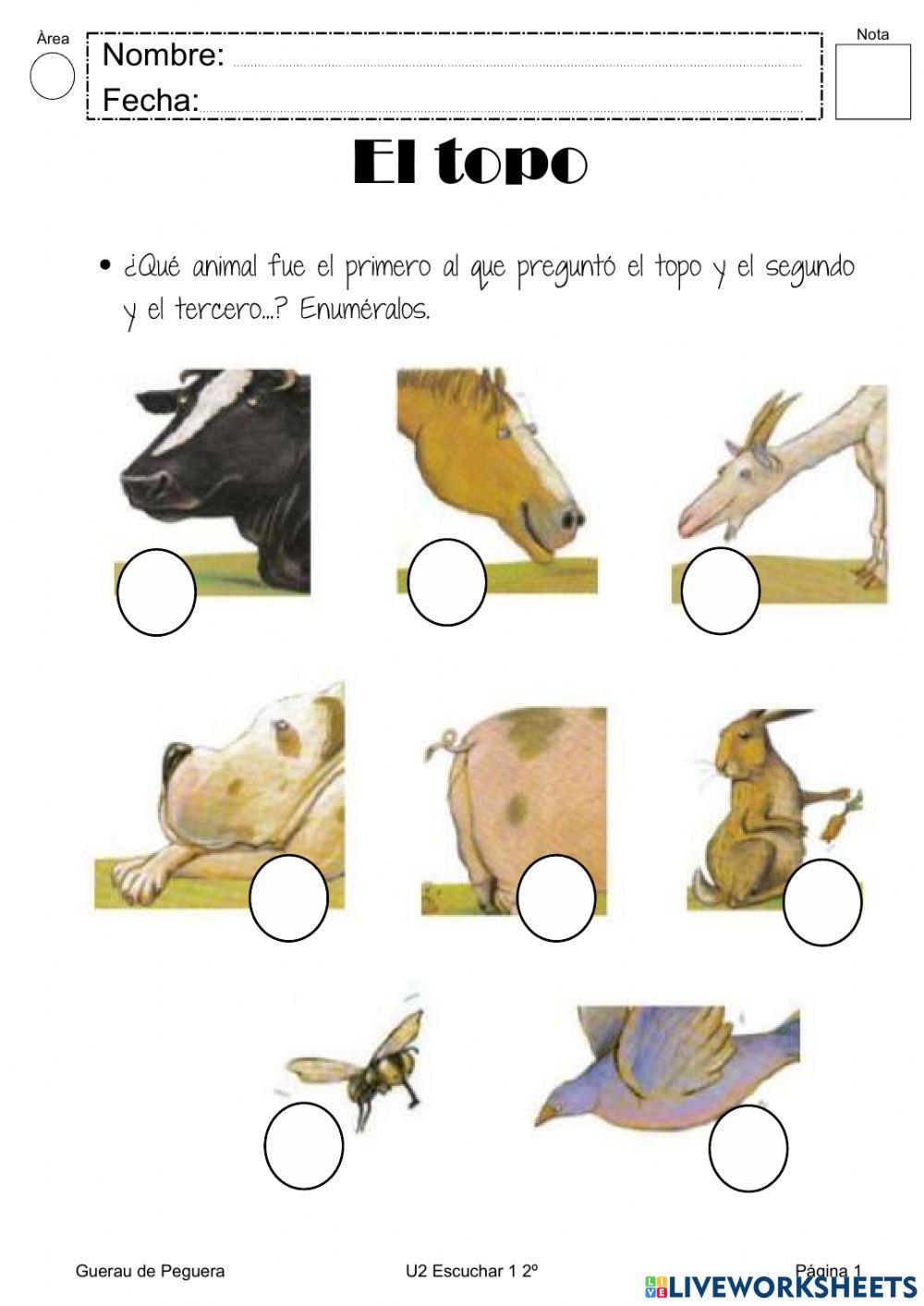 Àrea

Nombre:

Fecha:

Nota

El topo

• ¿Qué animal fue el primero al que preguntó el topo y el segundo y el tercero...? Enuméralos.

Guerau de Peguera

U2 Escuchar 1 2º

Página 1

LIVEWORKSHEETS