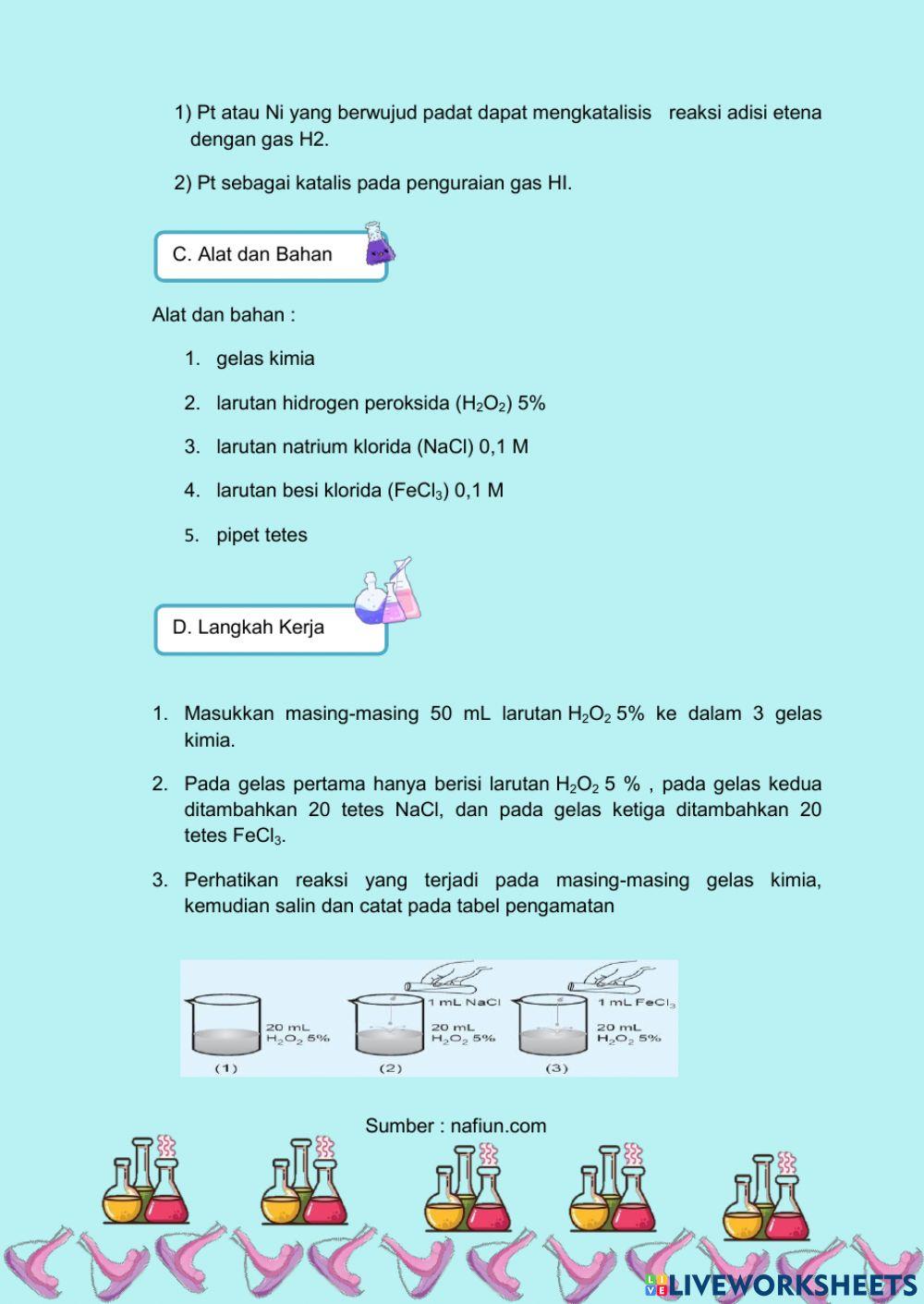 1) Pt atau Ni yang berwujud padat dapat mengkatalisis reaksi adisi etena dengan gas H2.

2) Pt sebagai katalis pada penguraian gas HI.

C. Alat dan Bahan

Alat dan bahan :

1. gelas kimia
2. larutan hidrogen peroksida ($H_2O_2$) 5%
3. larutan natrium klorida (NaCl) 0,1 M
4. larutan besi klorida ($FeCl_3$) 0,1 M
5. pipet tetes

D. Langkah Kerja

1. Masukkan masing-masing 50 mL larutan $H_2O_2$ 5% ke dalam 3 gelas kimia.

2. Pada gelas pertama hanya berisi larutan $H_2O_2$ 5 % , pada gelas kedua ditambahkan 20 tetes NaCl, dan pada gelas ketiga ditambahkan 20 tetes $FeCl_3$.

3. Perhatikan reaksi yang terjadi pada masing-masing gelas kimia, kemudian salin dan catat pada tabel pengamatan

20 mL $H_2O_2$ 5%
(1)
1 mL NaCl
20 mL $H_2O_2$ 5%
(2)
1 mL $FeCl_3$
20 mL $H_2O_2$ 5%
(3)

Sumber : nafiun.com

LIVEWORKSHEETS