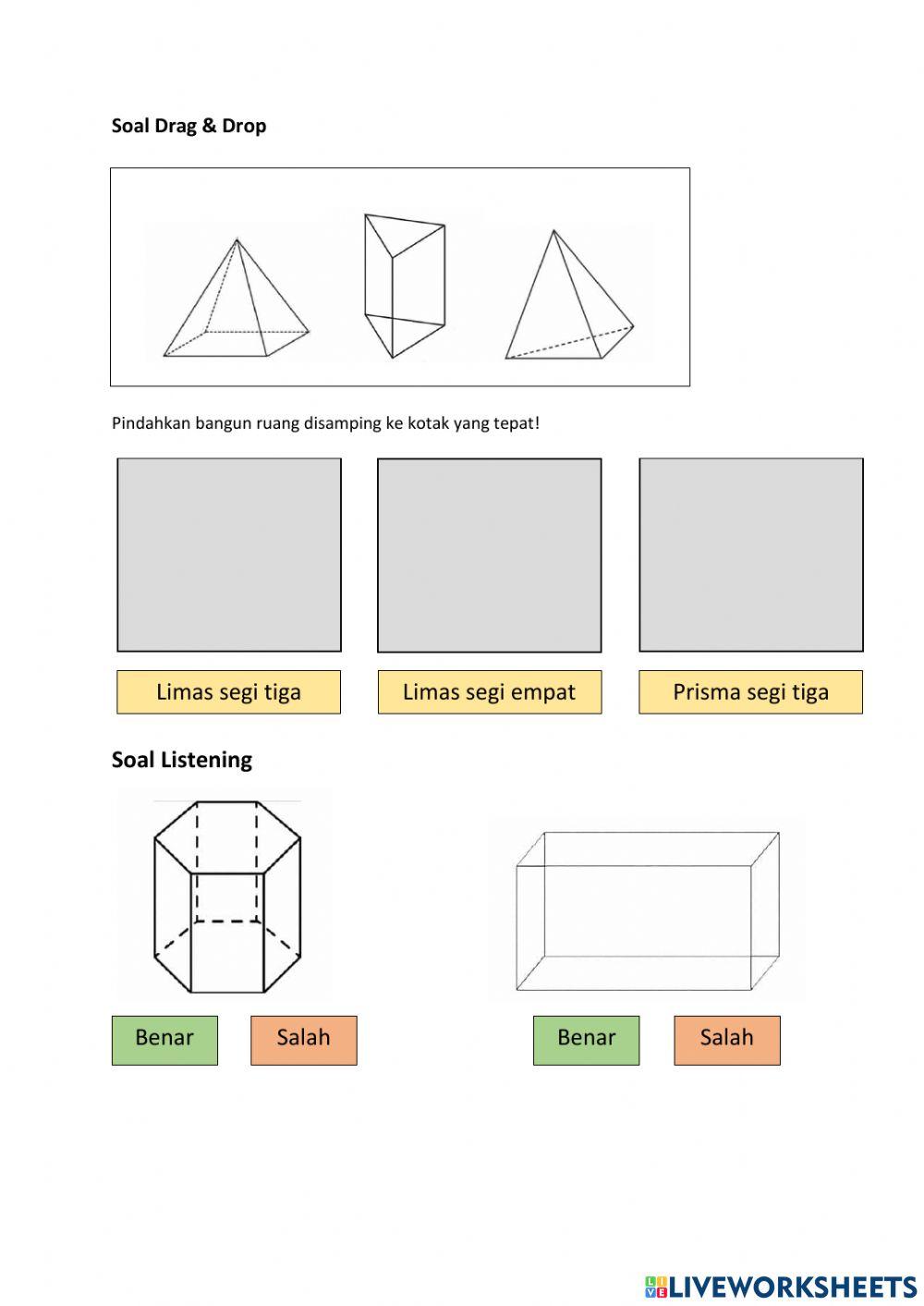 Soal Drag & Drop

Pindahkan bangun ruang disamping ke kotak yang tepat!

Limas segi tiga

Limas segi empat

Prisma segi tiga

Soal Listening

Benar

Salah

Benar

Salah

LIVEWORKSHEETS