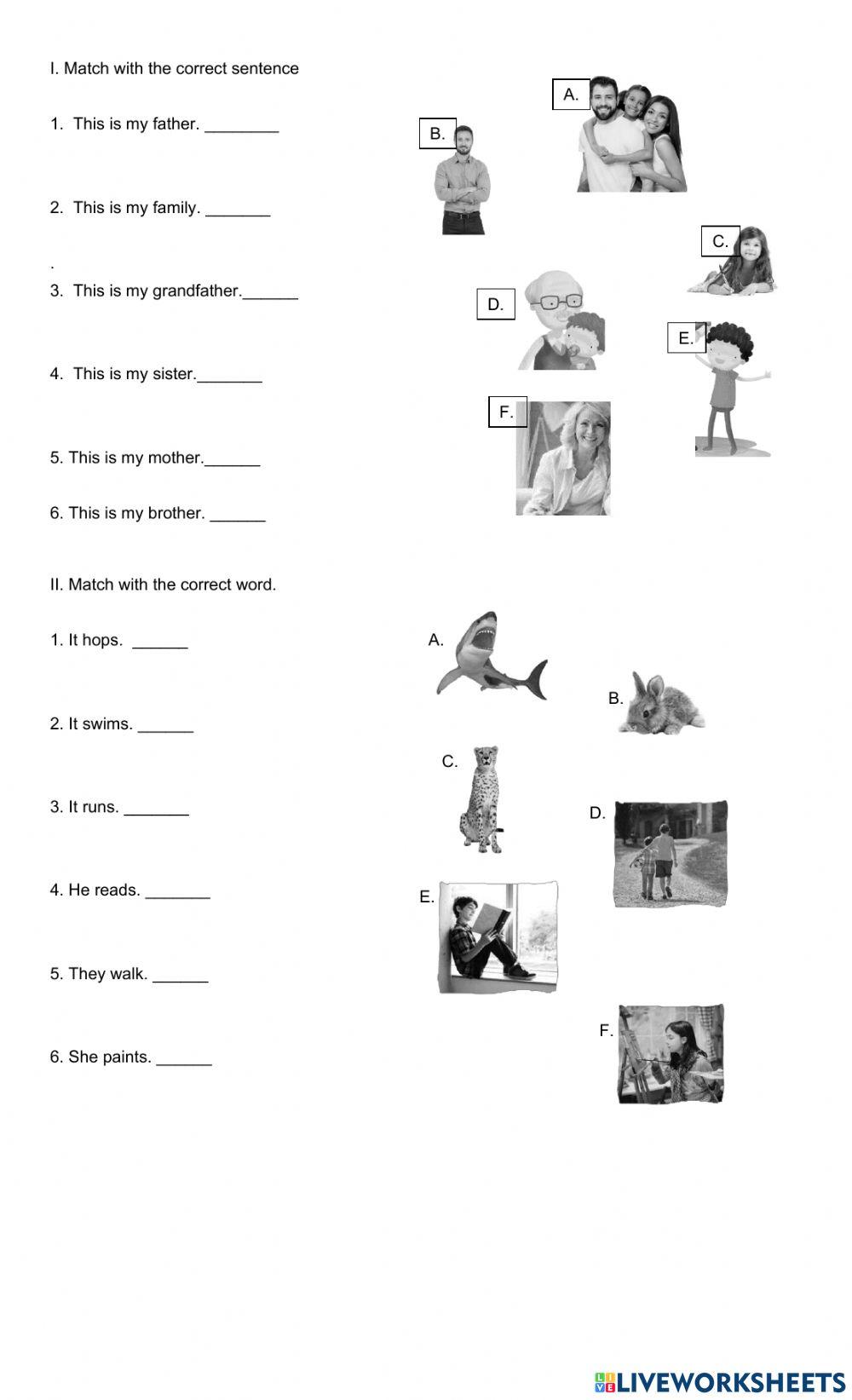 I. Match with the correct sentence

1. This is my father. ________

2. This is my family. _______

.

3. This is my grandfather.______

4. This is my sister._______

5. This is my mother.______

6. This is my brother. ______

A.

B.

C.

D.

E.

F.

II. Match with the correct word.

1. It hops. ______

2. It swims. ______

3. It runs. _______

4. He reads. _______

5. They walk. ______

6. She paints. ______

A.

B.

C.

D.

E.

F.

LIVEWORKSHEETS