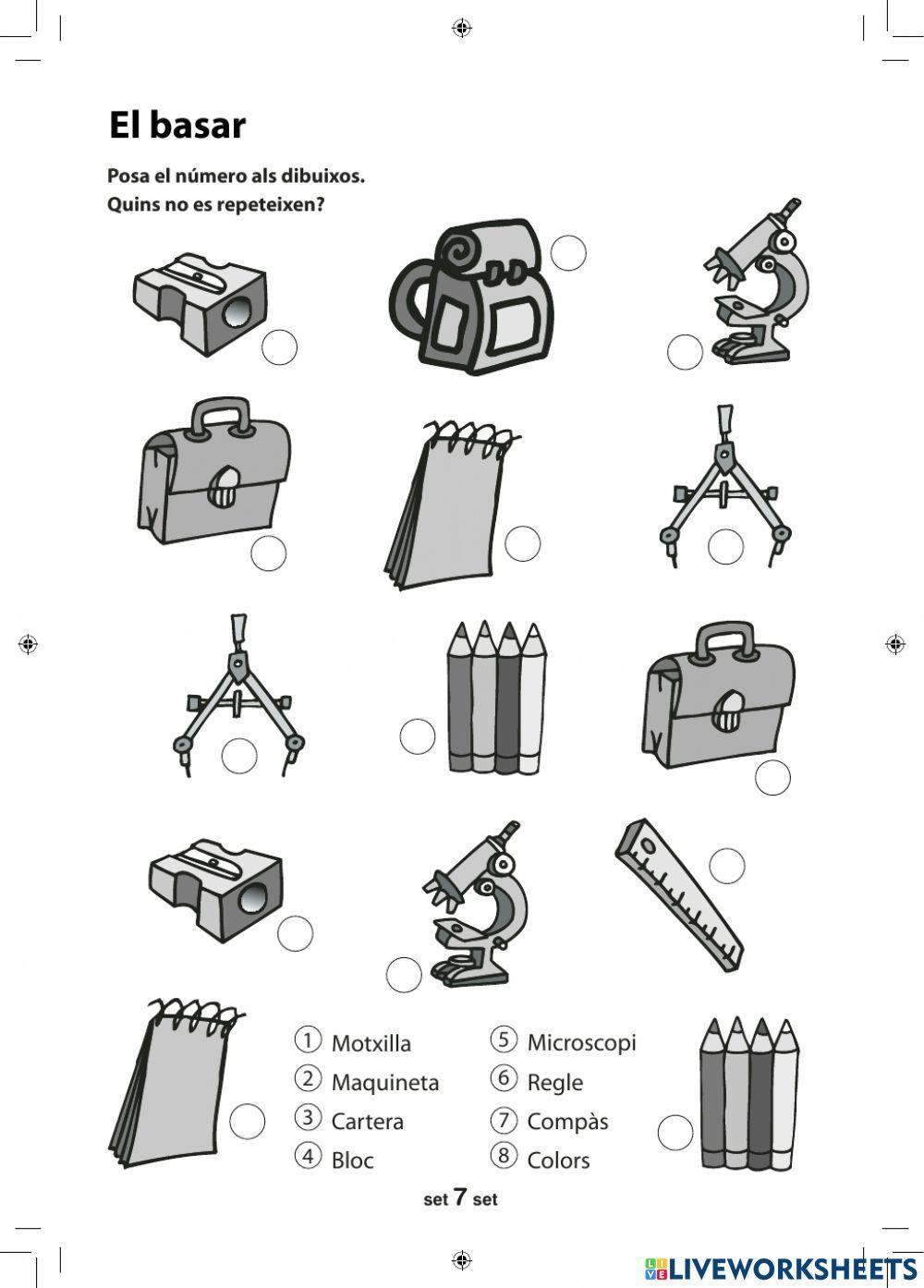 El basar

Posa el número als dibuixos.
Quins no es repeteixen?

① Motxilla
② Maquineta
③ Cartera
④ Bloc

⑤ Microscopi
⑥ Regle
⑦ Compàs
⑧ Colors

set 7 set

LIVEWORKSHEETS