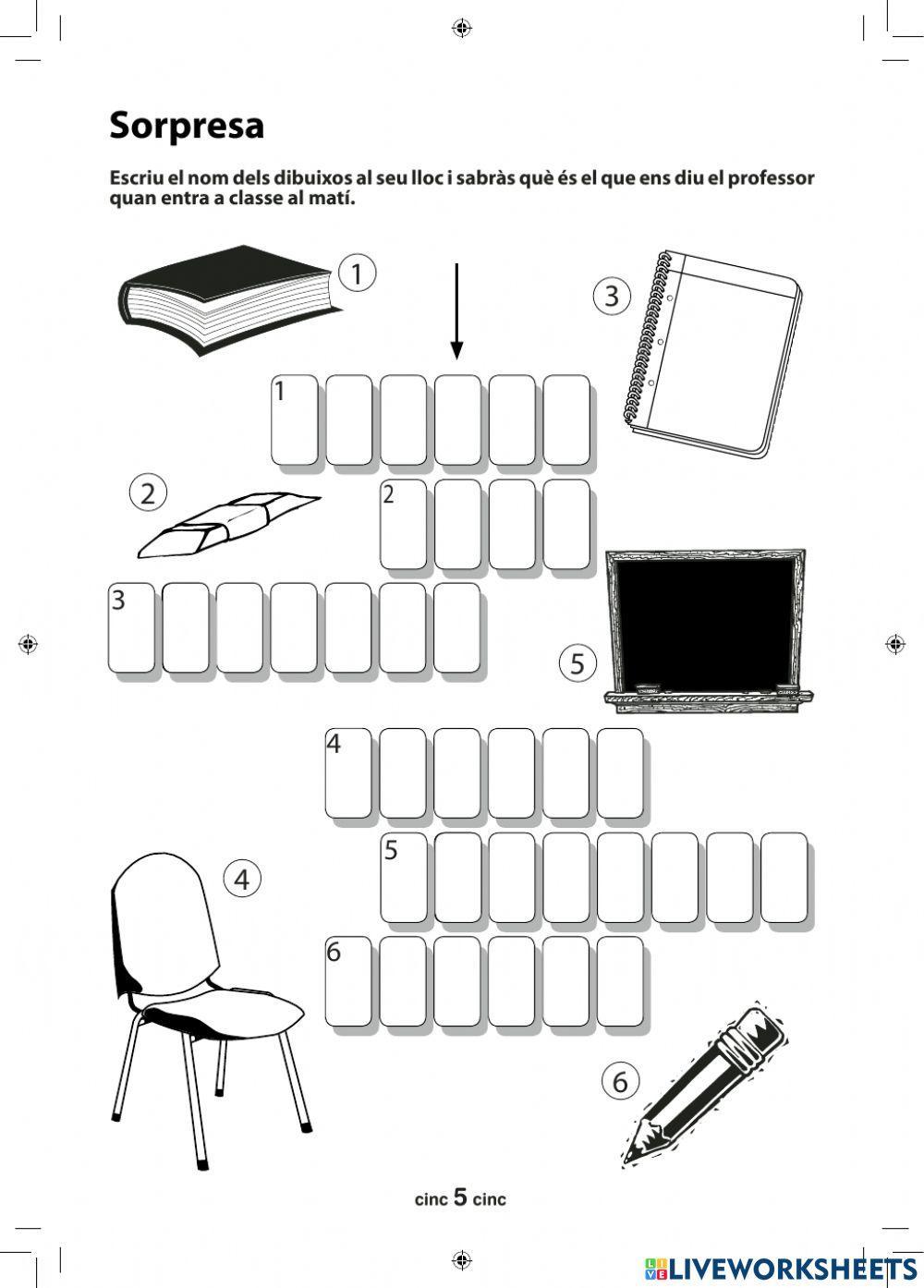 Sorpresa

Escriu el nom dels dibuixos al seu lloc i sabràs què és el que ens diu el professor quan entra a classe al matí.

1

3

1

2

2

3

5

4

5

4

6

6

cinc 5 cinc

LIVEWORKSHEETS