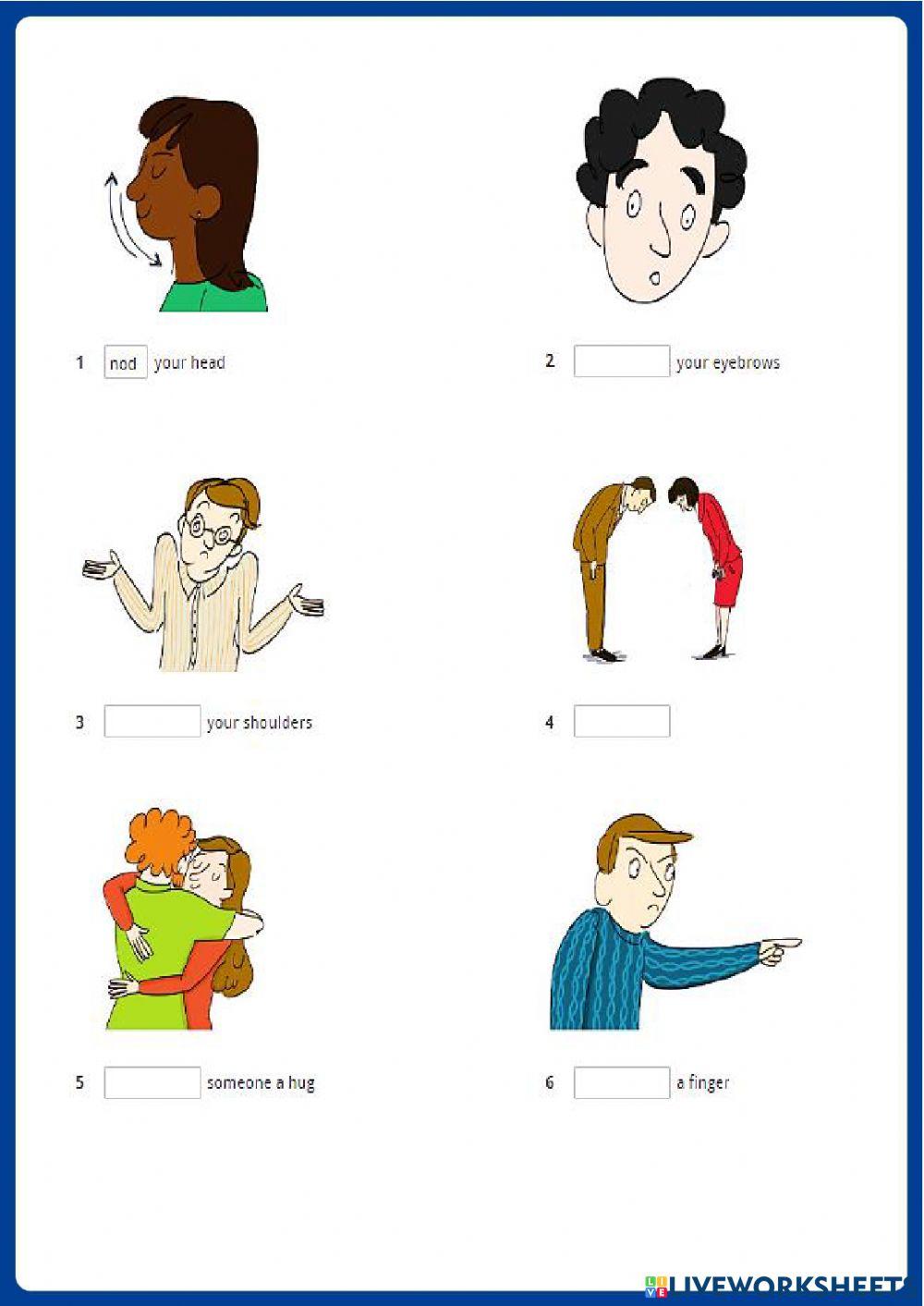 1 nod your head

2 your eyebrows

3 your shoulders

4

5 someone a hug

6 a finger

LIVEWORKSHEETS