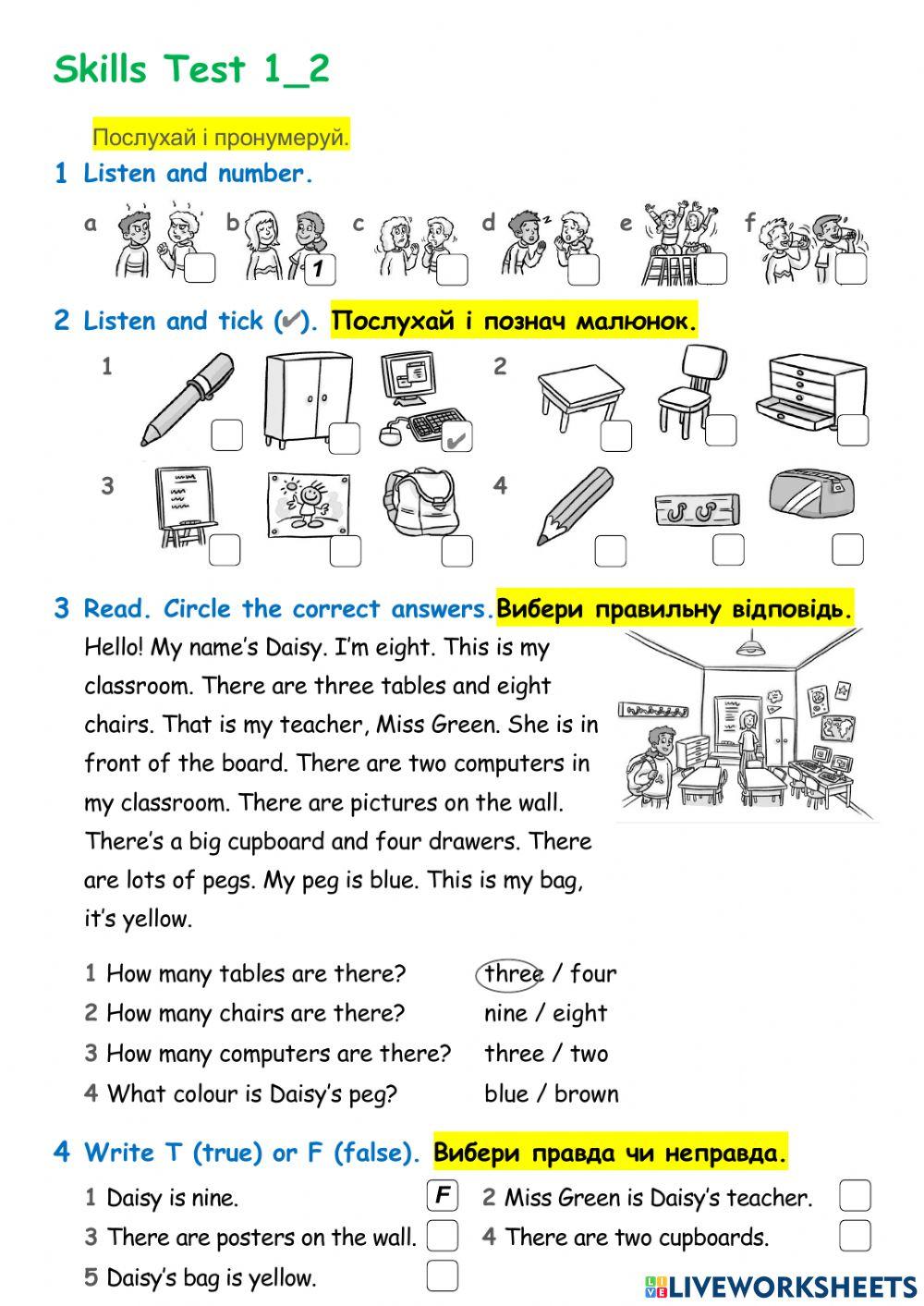 Skills Test 1_2

Послухай і пронумеруй.

1 Listen and number.

a b 1 c d e f

2 Listen and tick (✔). Послухай і познач малюнок.

1 ✔ 2

3 4

3 Read. Circle the correct answers. Вибери правильну відповідь.

Hello! My name's Daisy. I'm eight. This is my classroom. There are three tables and eight chairs. That is my teacher, Miss Green. She is in front of the board. There are two computers in my classroom. There are pictures on the wall. There's a big cupboard and four drawers. There are lots of pegs. My peg is blue. This is my bag, it's yellow.

1 How many tables are there? three / four
2 How many chairs are there? nine / eight
3 How many computers are there? three / two
4 What colour is Daisy's peg? blue / brown

4 Write T (true) or F (false). Вибери правда чи неправда.

1 Daisy is nine. F
2 Miss Green is Daisy's teacher.
3 There are posters on the wall.
4 There are two cupboards.
5 Daisy's bag is yellow.

LIVEWORKSHEETS