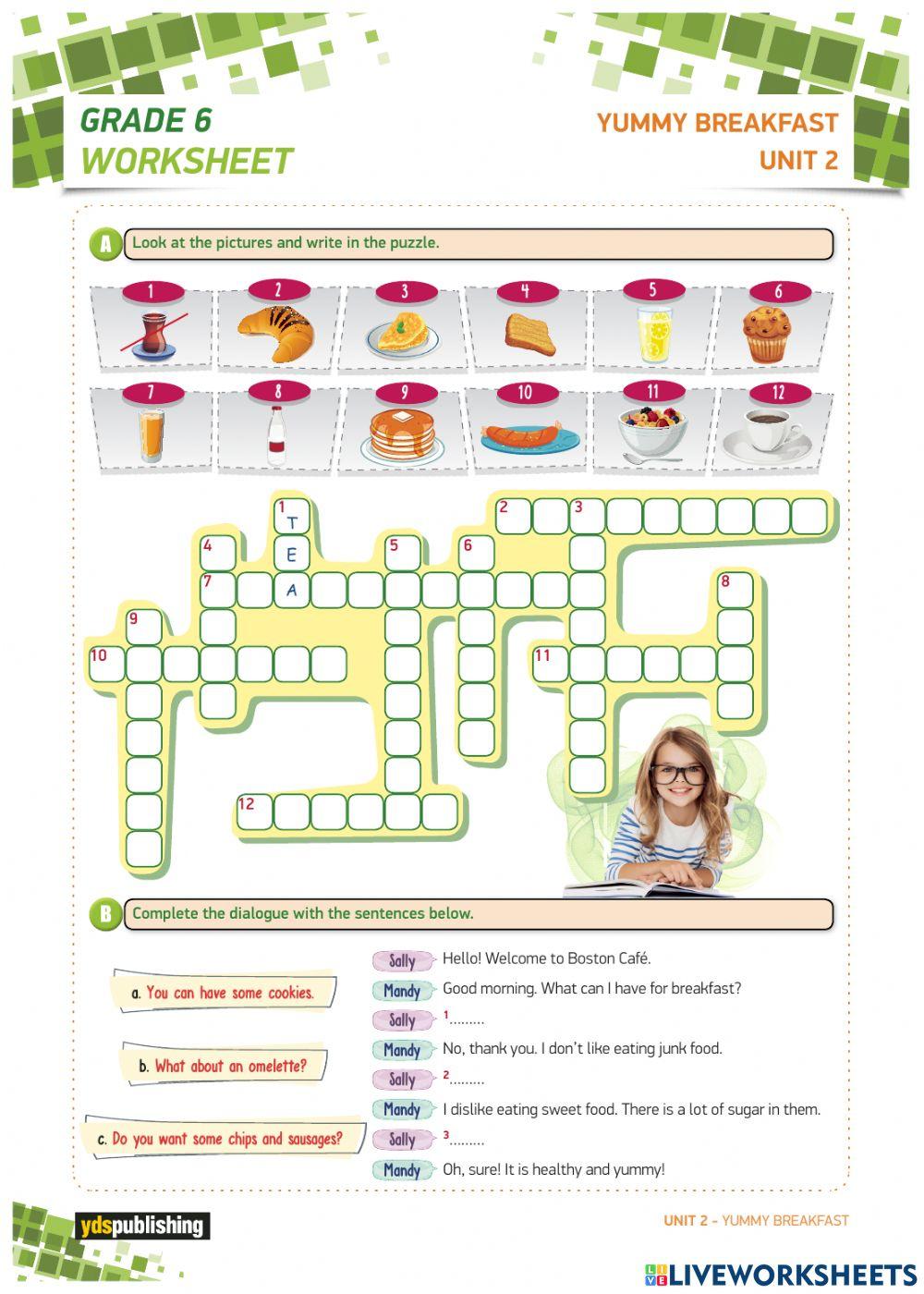 GRADE 6
WORKSHEET

YUMMY BREAKFAST
UNIT 2

A Look at the pictures and write in the puzzle.

1 2 3 4 5 6
7 8 9 10 11 12

1 T E A
2 3
4 5 6
7
8
9
10
11
12

B Complete the dialogue with the sentences below.

a. You can have some cookies.

b. What about an omelette?

c. Do you want some chips and sausages?

Sally Hello! Welcome to Boston Café.
Mandy Good morning. What can I have for breakfast?
Sally $^1$.........
Mandy No, thank you. I don't like eating junk food.
Sally $^2$.........
Mandy I dislike eating sweet food. There is a lot of sugar in them.
Sally $^3$.........
Mandy Oh, sure! It is healthy and yummy!

ydspublishing

UNIT 2 - YUMMY BREAKFAST

LIVEWORKSHEETS