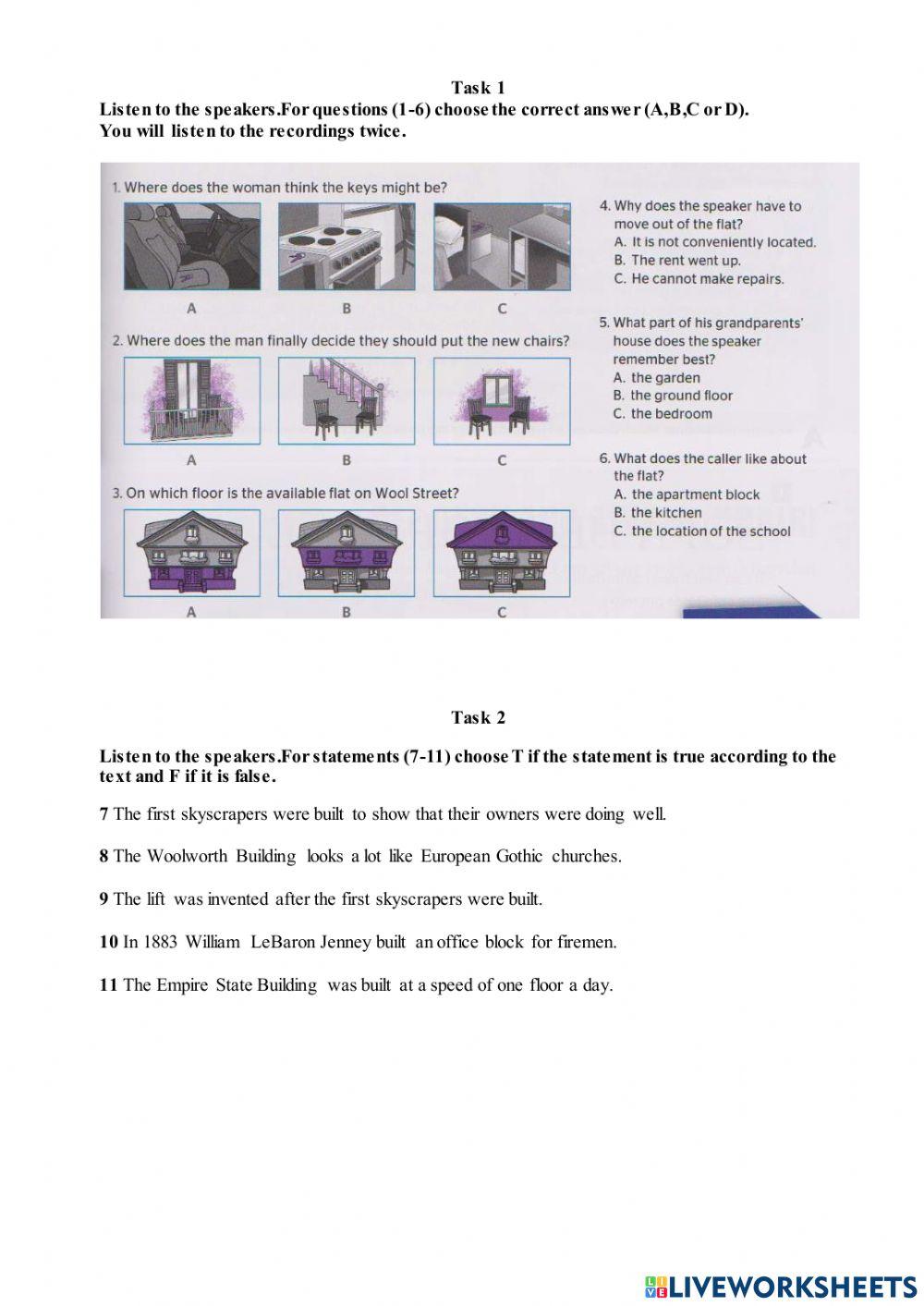 Task 1

Listen to the speakers.For questions (1-6) choose the correct answer (A,B,C or D). You will listen to the recordings twice.

1. Where does the woman think the keys might be?

A B C

2. Where does the man finally decide they should put the new chairs?

A B C

3. On which floor is the available flat on Wool Street?

A B C

4. Why does the speaker have to move out of the flat?
A. It is not conveniently located.
B. The rent went up.
C. He cannot make repairs.

5. What part of his grandparents' house does the speaker remember best?
A. the garden
B. the ground floor
C. the bedroom

6. What does the caller like about the flat?
A. the apartment block
B. the kitchen
C. the location of the school

Task 2

Listen to the speakers.For statements (7-11) choose T if the statement is true according to the text and F if it is false.

7 The first skyscrapers were built to show that their owners were doing well.

8 The Woolworth Building looks a lot like European Gothic churches.

9 The lift was invented after the first skyscrapers were built.

10 In 1883 William LeBaron Jenney built an office block for firemen.

11 The Empire State Building was built at a speed of one floor a day.

LIVEWORKSHEETS