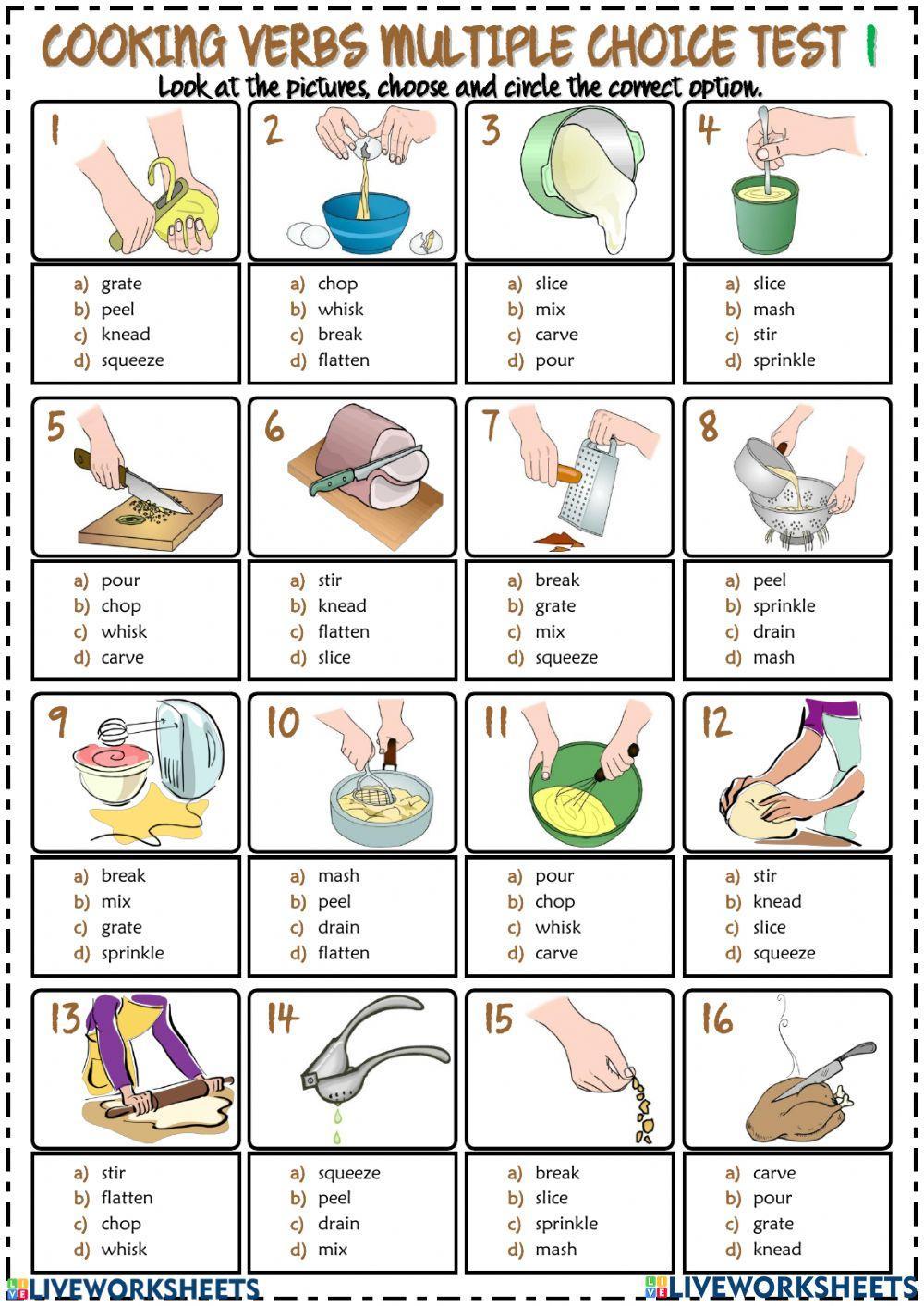 COOKING VERBS MULTIPLE CHOICE TEST 1

Look at the pictures, choose and circle the correct option.

1
a) grate
b) peel
c) knead
d) squeeze

2
a) chop
b) whisk
c) break
d) flatten

3
a) slice
b) mix
c) carve
d) pour

4
a) slice
b) mash
c) stir
d) sprinkle

5
a) pour
b) chop
c) whisk
d) carve

6
a) stir
b) knead
c) flatten
d) slice

7
a) break
b) grate
c) mix
d) squeeze

8
a) peel
b) sprinkle
c) drain
d) mash

9
a) break
b) mix
c) grate
d) sprinkle

10
a) mash
b) peel
c) drain
d) flatten

11
a) pour
b) chop
c) whisk
d) carve

12
a) stir
b) knead
c) slice
d) squeeze

13
a) stir
b) flatten
c) chop
d) whisk

14
a) squeeze
b) peel
c) drain
d) mix

15
a) break
b) slice
c) sprinkle
d) mash

16
a) carve
b) pour
c) grate
d) knead

LIVEWORKSHEETS LIVEWORKSHEETS