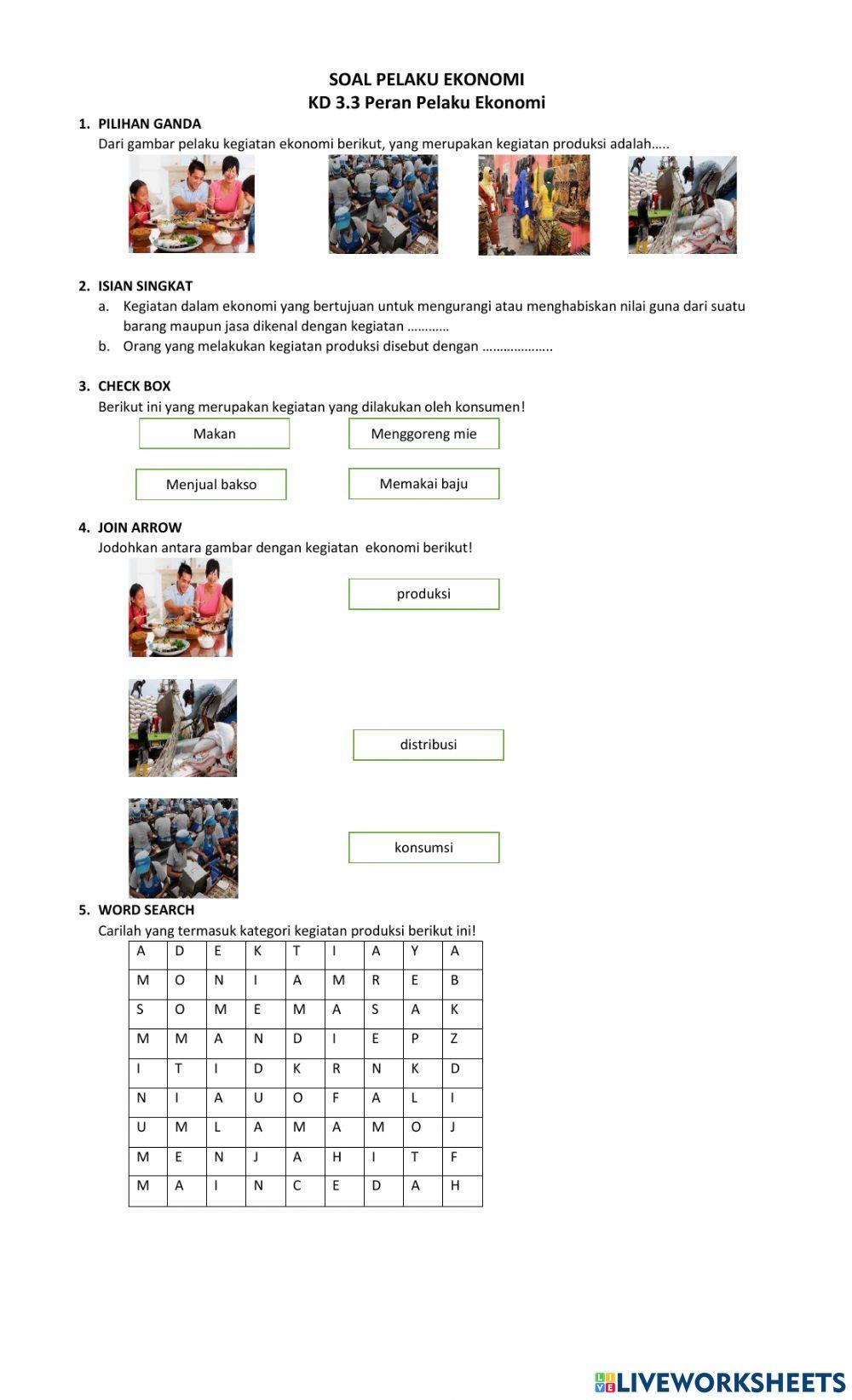 SOAL PELAKU EKONOMI
KD 3.3 Peran Pelaku Ekonomi

1. PILIHAN GANDA
Dari gambar pelaku kegiatan ekonomi berikut, yang merupakan kegiatan produksi adalah…..

2. ISIAN SINGKAT
a. Kegiatan dalam ekonomi yang bertujuan untuk mengurangi atau menghabiskan nilai guna dari suatu barang maupun jasa dikenal dengan kegiatan …………
b. Orang yang melakukan kegiatan produksi disebut dengan ………………..

3. CHECK BOX
Berikut ini yang merupakan kegiatan yang dilakukan oleh konsumen!

Makan
Menggoreng mie
Menjual bakso
Memakai baju

4. JOIN ARROW
Jodohkan antara gambar dengan kegiatan ekonomi berikut!

produksi
distribusi
konsumsi

5. WORD SEARCH
Carilah yang termasuk kategori kegiatan produksi berikut ini!

| A | D | E | K | T | I | A | Y | A |
|---|---|---|---|---|---|---|---|---|
| M | O | N | I | A | M | R | E | B |
| S | O | M | E | M | A | S | A | K |
| M | M | A | N | D | I | E | P | Z |
| I | T | I | D | K | R | N | K | D |
| N | I | A | U | O | F | A | L | I |
| U | M | L | A | M | A | M | O | J |
| M | E | N | J | A | H | I | T | F |
| M | A | I | N | C | E | D | A | H |

LIVEWORKSHEETS