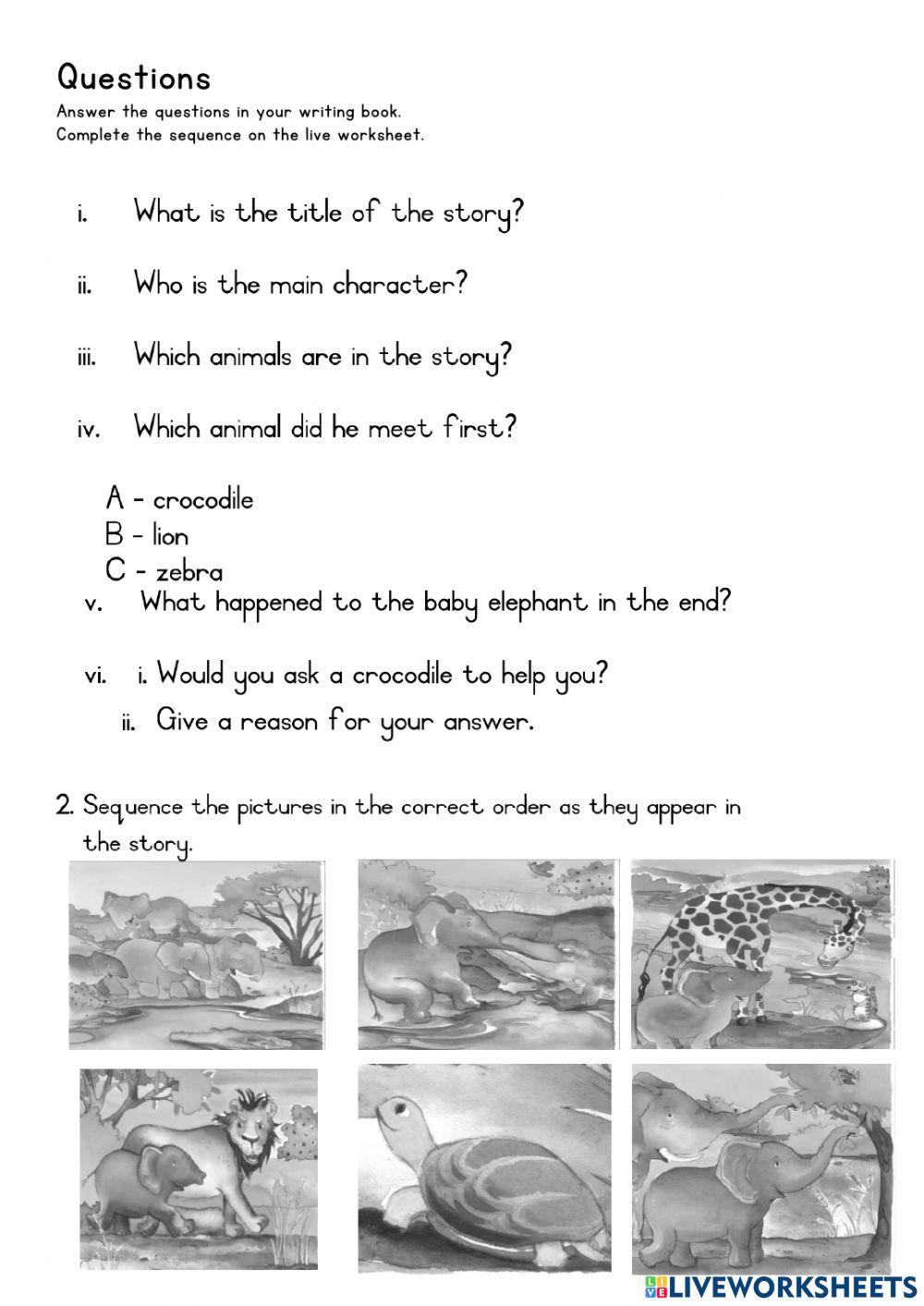 Questions

Answer the questions in your writing book.
Complete the sequence on the live worksheet.

i. What is the title of the story?

ii. Who is the main character?

iii. Which animals are in the story?

iv. Which animal did he meet first?

A - crocodile
B - lion
C - zebra

v. What happened to the baby elephant in the end?

vi. i. Would you ask a crocodile to help you?
ii. Give a reason for your answer.

2. Sequence the pictures in the correct order as they appear in the story.

LIVEWORKSHEETS