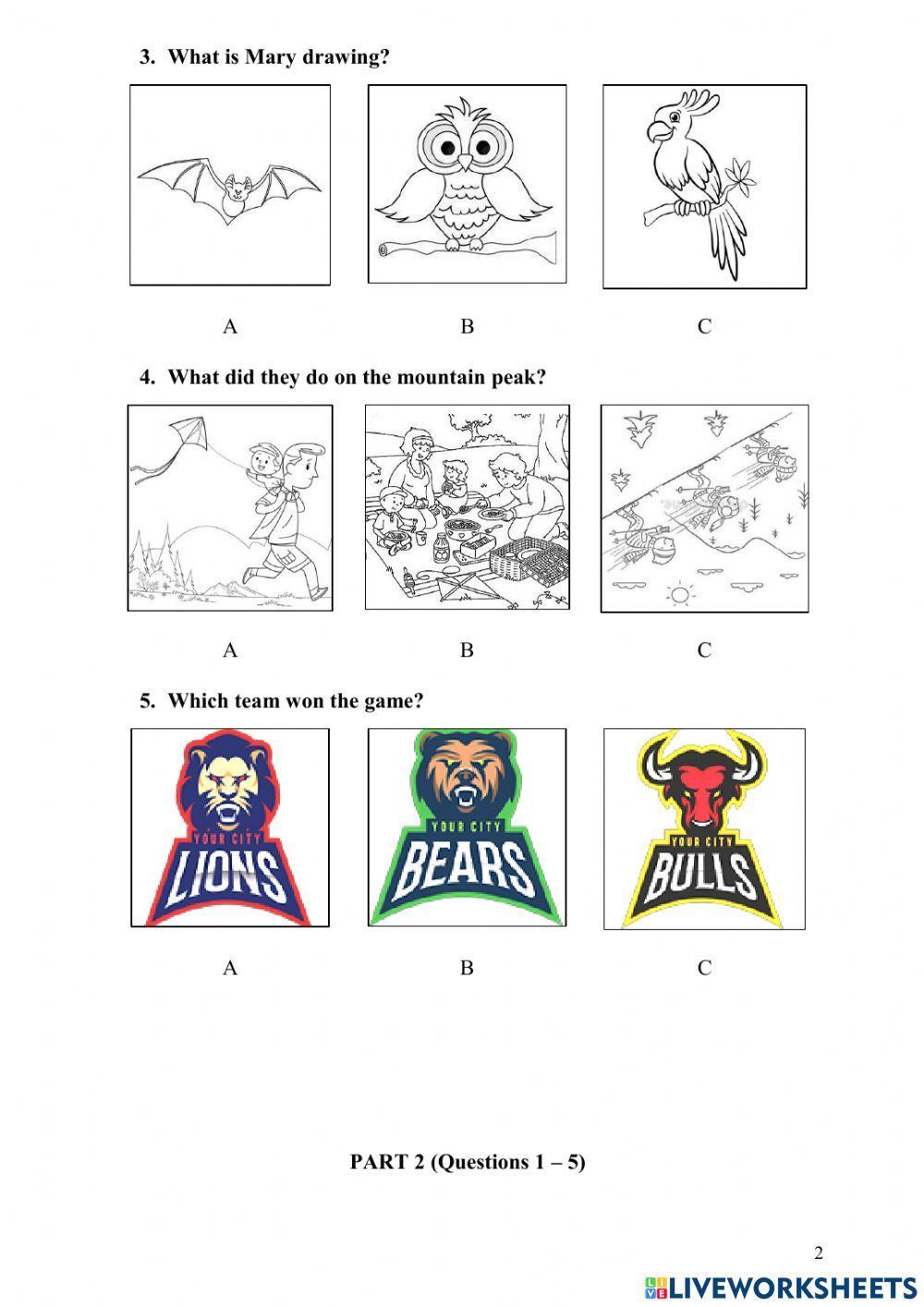 3. What is Mary drawing?

A B C

4. What did they do on the mountain peak?

A B C

5. Which team won the game?

YOUR CITY LIONS

YOUR CITY BEARS

YOUR CITY BULLS

A B C

PART 2 (Questions 1 – 5)

2

LIVEWORKSHEETS