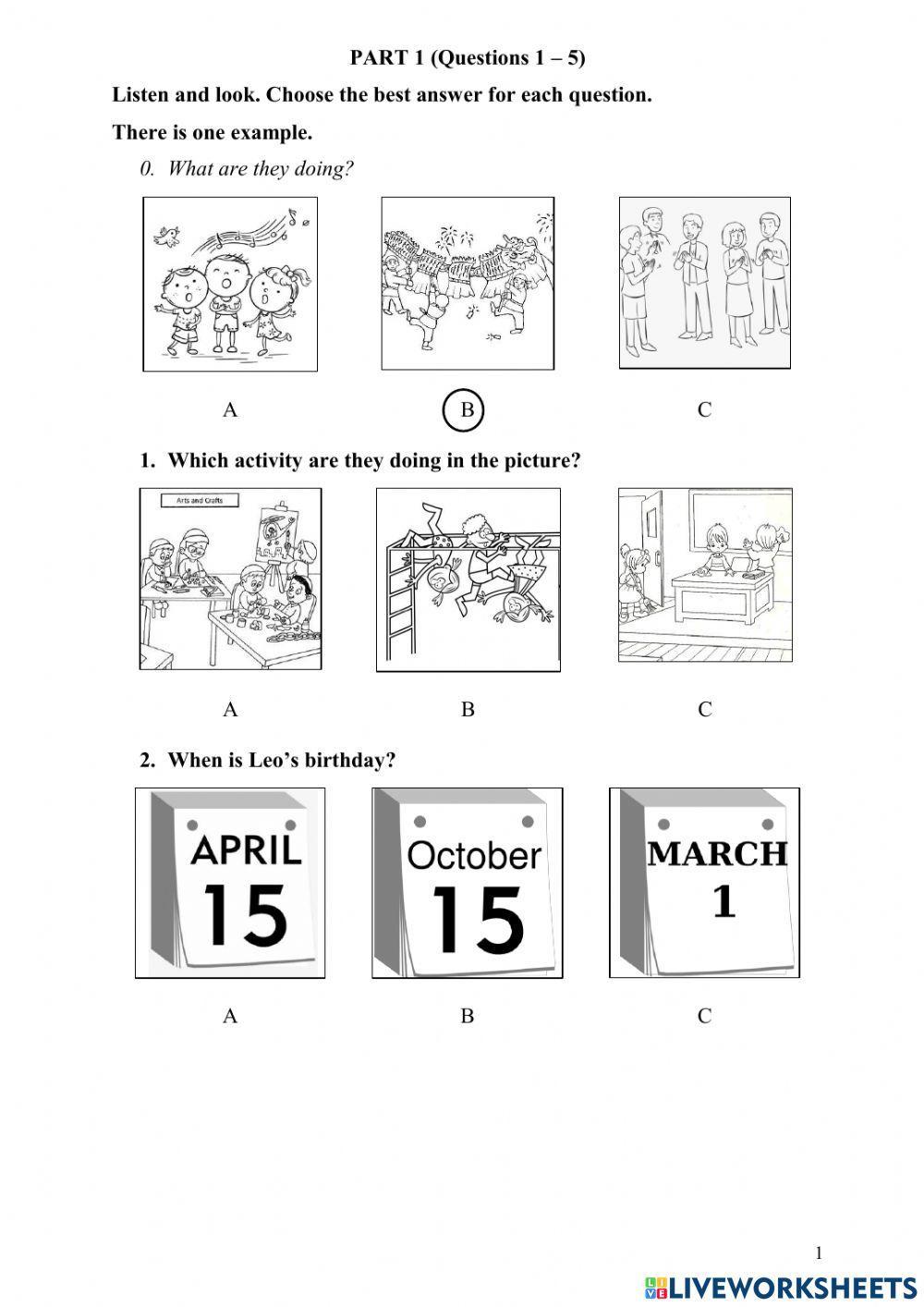 PART 1 (Questions 1 – 5)

Listen and look. Choose the best answer for each question.

There is one example.

0. What are they doing?

A B C

1. Which activity are they doing in the picture?

Arts and Crafts

A B C

2. When is Leo's birthday?

APRIL 15

October 15

MARCH 1

A B C

1

LIVEWORKSHEETS