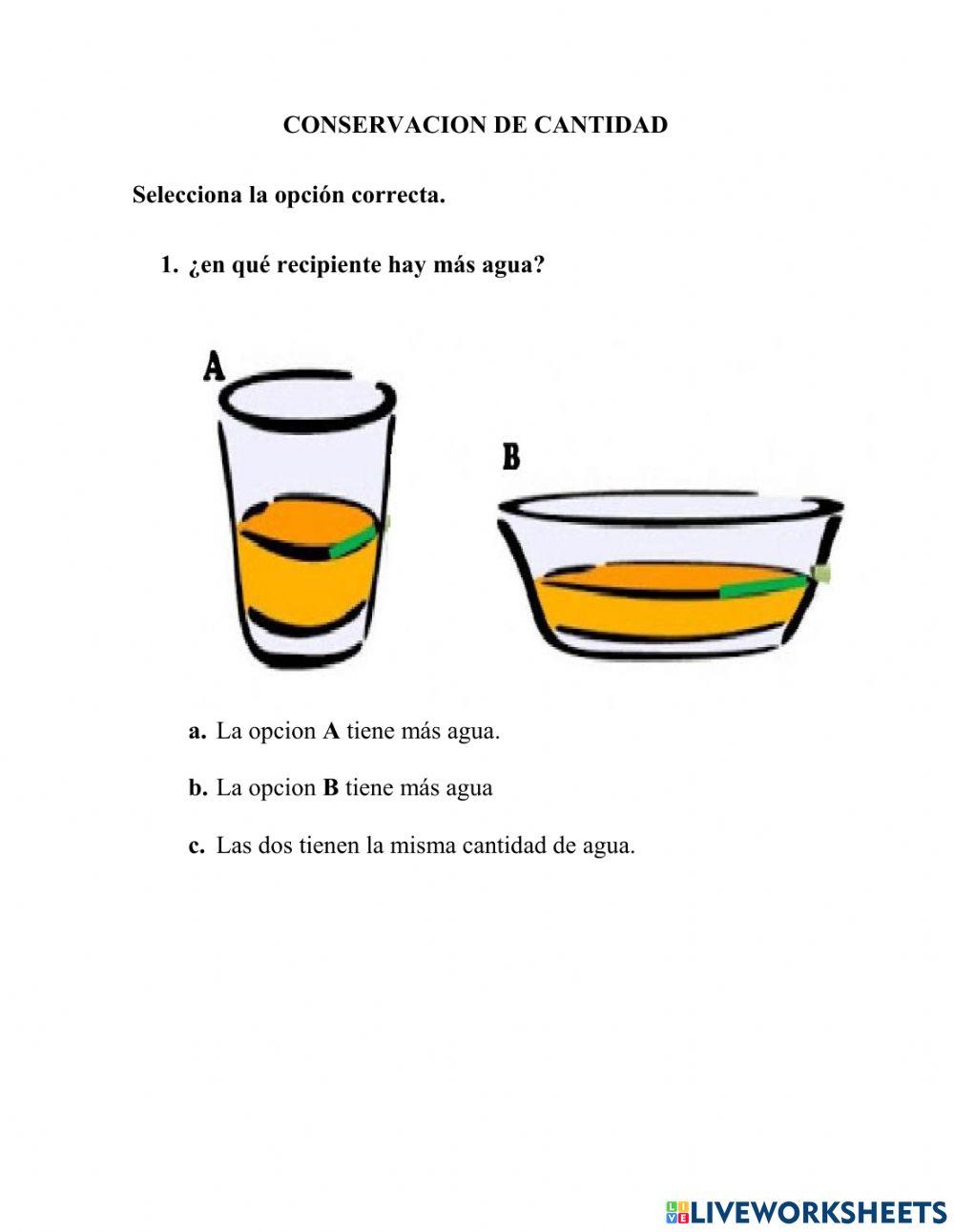 CONSERVACION DE CANTIDAD

Selecciona la opción correcta.

1. ¿en qué recipiente hay más agua?

A

B

a. La opcion A tiene más agua.

b. La opcion B tiene más agua

c. Las dos tienen la misma cantidad de agua.

LIVEWORKSHEETS