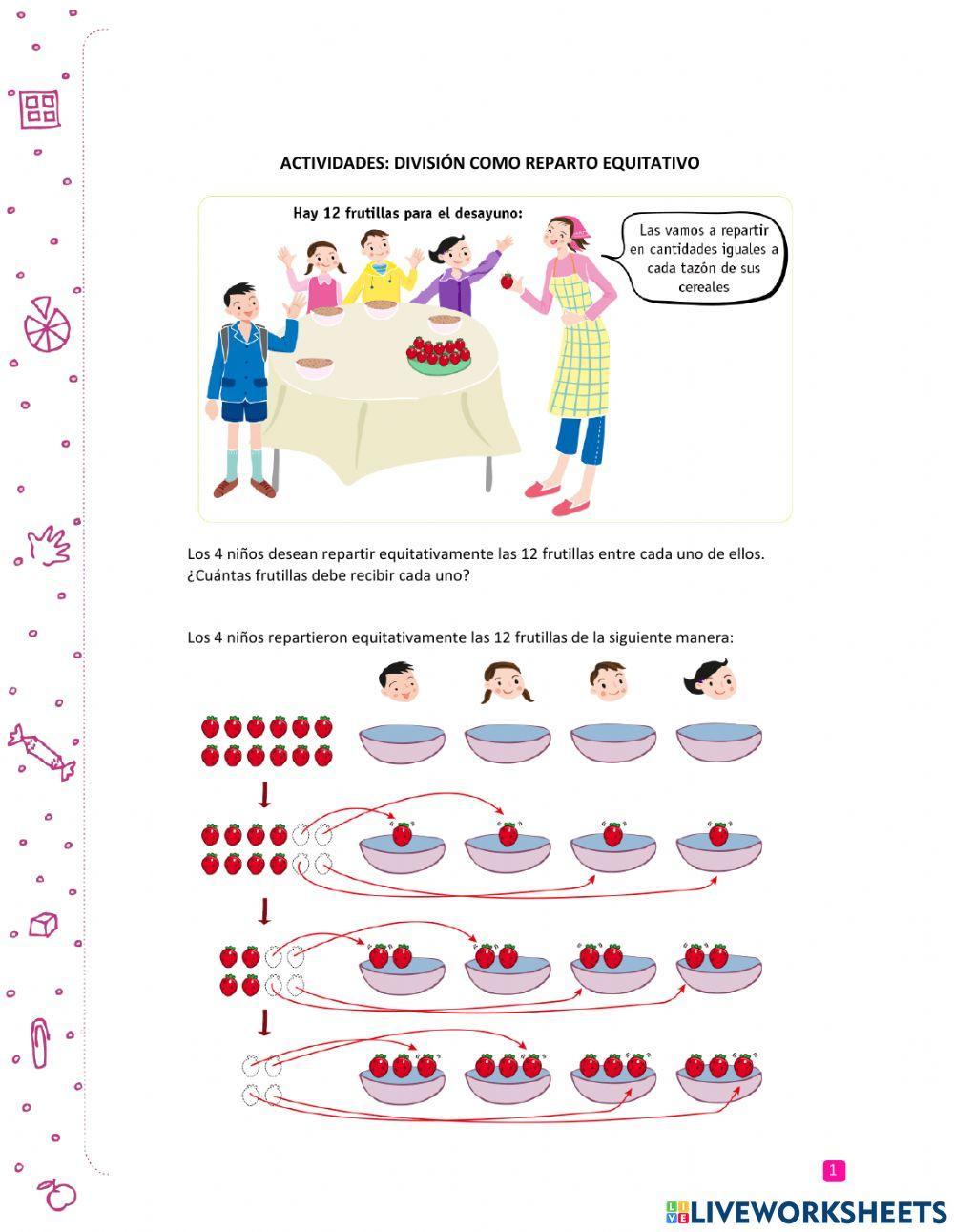 ACTIVIDADES: DIVISIÓN COMO REPARTO EQUITATIVO

Hay 12 frutillas para el desayuno:

Las vamos a repartir en cantidades iguales a cada tazón de sus cereales

Los 4 niños desean repartir equitativamente las 12 frutillas entre cada uno de ellos. ¿Cuántas frutillas debe recibir cada uno?

Los 4 niños repartieron equitativamente las 12 frutillas de la siguiente manera:

1

LIVEWORKSHEETS