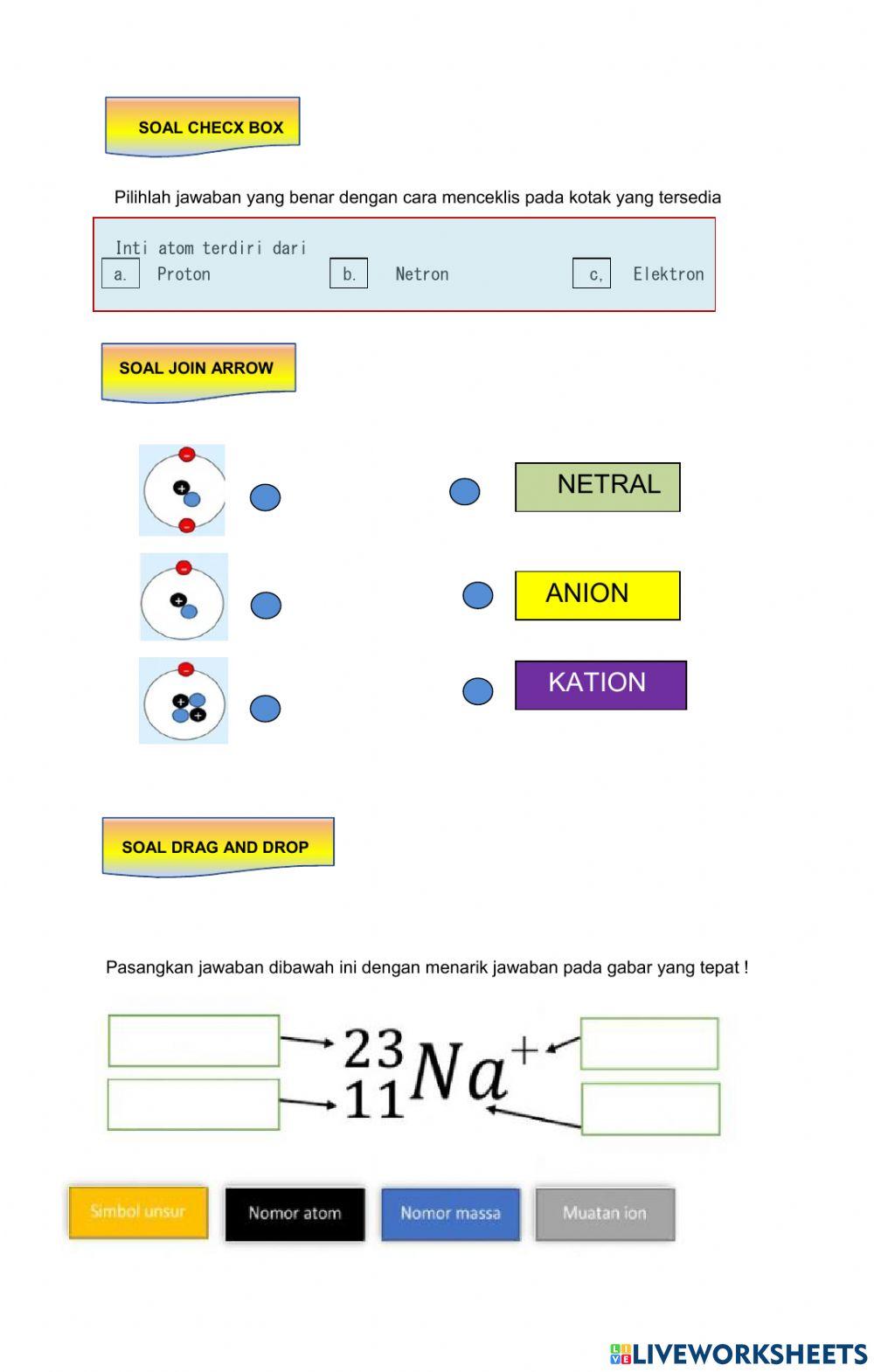 SOAL CHECX BOX

Pilihlah jawaban yang benar dengan cara menceklis pada kotak yang tersedia

Inti atom terdiri dari
a. Proton b. Netron c, Elektron

SOAL JOIN ARROW

NETRAL

ANION

KATION

SOAL DRAG AND DROP

Pasangkan jawaban dibawah ini dengan menarik jawaban pada gabar yang tepat !

$^{23}_{11}Na^{+}$

Simbol unsur Nomor atom Nomor massa Muatan ion

LIVEWORKSHEETS