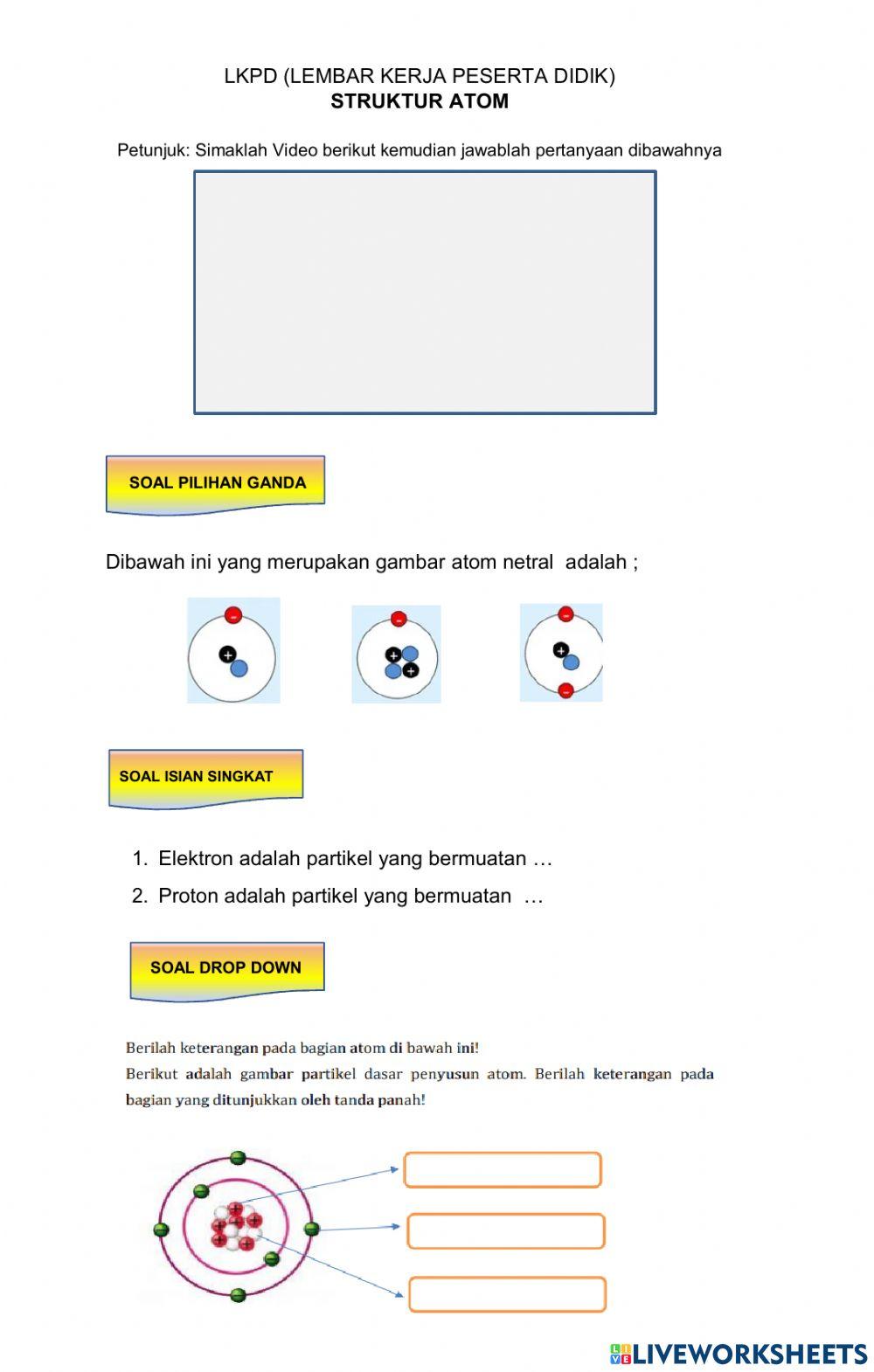 LKPD (LEMBAR KERJA PESERTA DIDIK)
STRUKTUR ATOM

Petunjuk: Simaklah Video berikut kemudian jawablah pertanyaan dibawahnya

SOAL PILIHAN GANDA

Dibawah ini yang merupakan gambar atom netral adalah ;

SOAL ISIAN SINGKAT

1. Elektron adalah partikel yang bermuatan …
2. Proton adalah partikel yang bermuatan …

SOAL DROP DOWN

Berilah keterangan pada bagian atom di bawah ini!
Berikut adalah gambar partikel dasar penyusun atom. Berilah keterangan pada bagian yang ditunjukkan oleh tanda panah!

LIVEWORKSHEETS