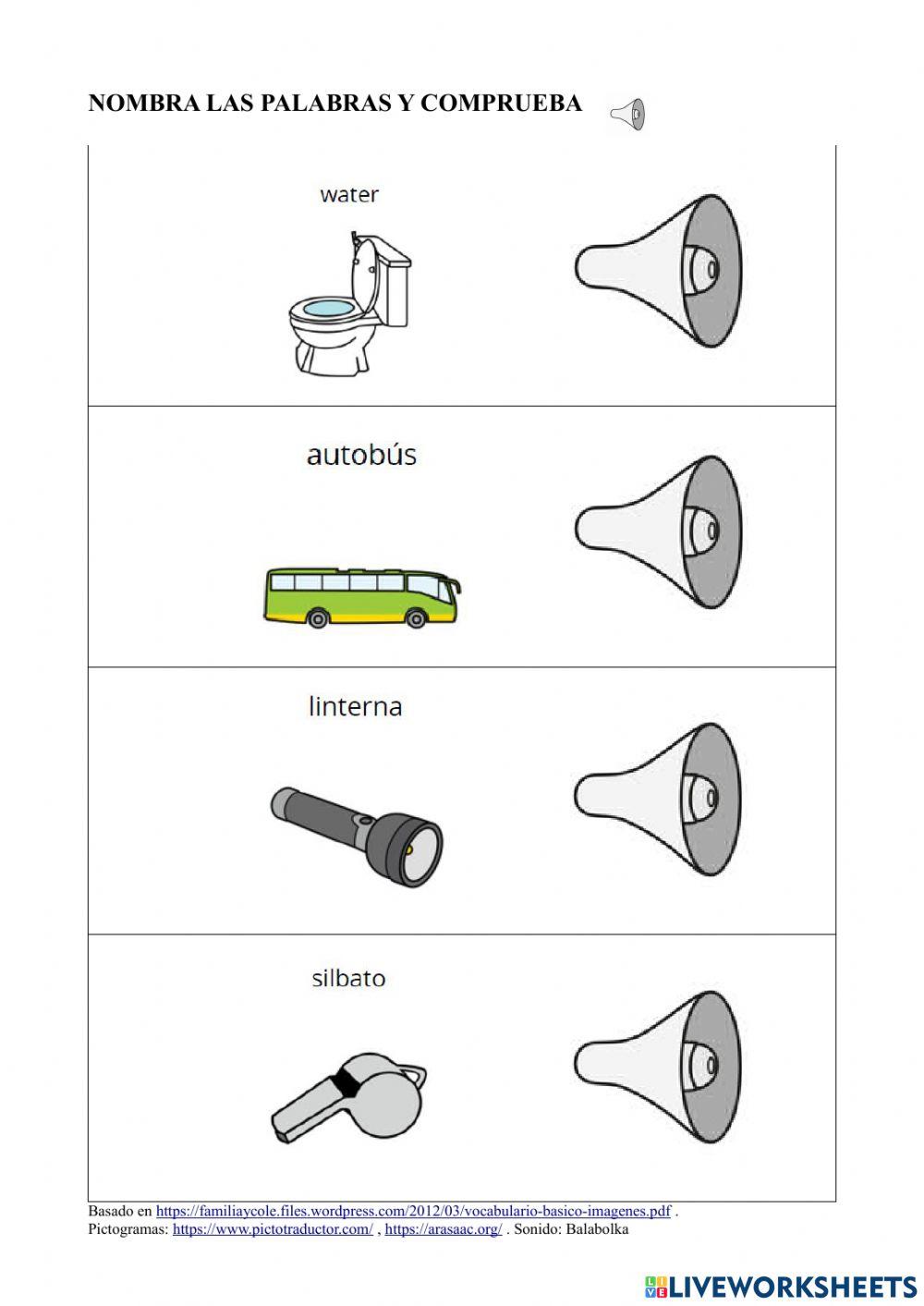 NOMBRA LAS PALABRAS Y COMPRUEBA

water

autobús

linterna

silbato

Basado en https://familiaycole.files.wordpress.com/2012/03/vocabulario-basico-imagenes.pdf .
Pictogramas: https://www.pictotraductor.com/ , https://arasaac.org/ . Sonido: Balabolka

LIVEWORKSHEETS