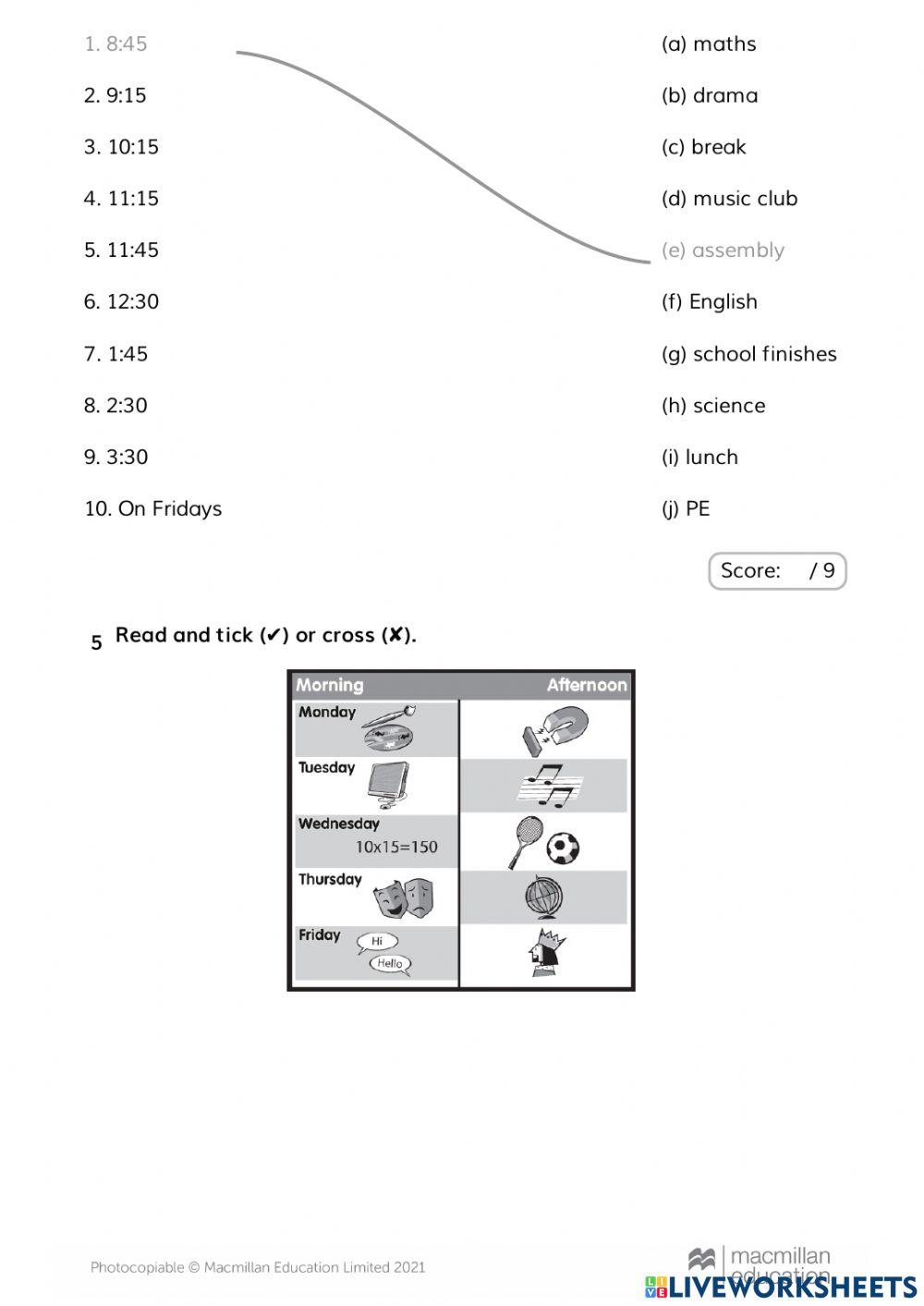 1. 8:45

2. 9:15

3. 10:15

4. 11:15

5. 11:45

6. 12:30

7. 1:45

8. 2:30

9. 3:30

10. On Fridays

(a) maths

(b) drama

(c) break

(d) music club

(e) assembly

(f) English

(g) school finishes

(h) science

(i) lunch

(j) PE

Score: / 9

5 Read and tick (✔) or cross (✘).

| Morning | Afternoon |
|---|---|
| Monday | |
| Tuesday | |
| Wednesday 10x15=150 | |
| Thursday | |
| Friday Hi Hello | |

Photocopiable © Macmillan Education Limited 2021

macmillan education

LIVEWORKSHEETS