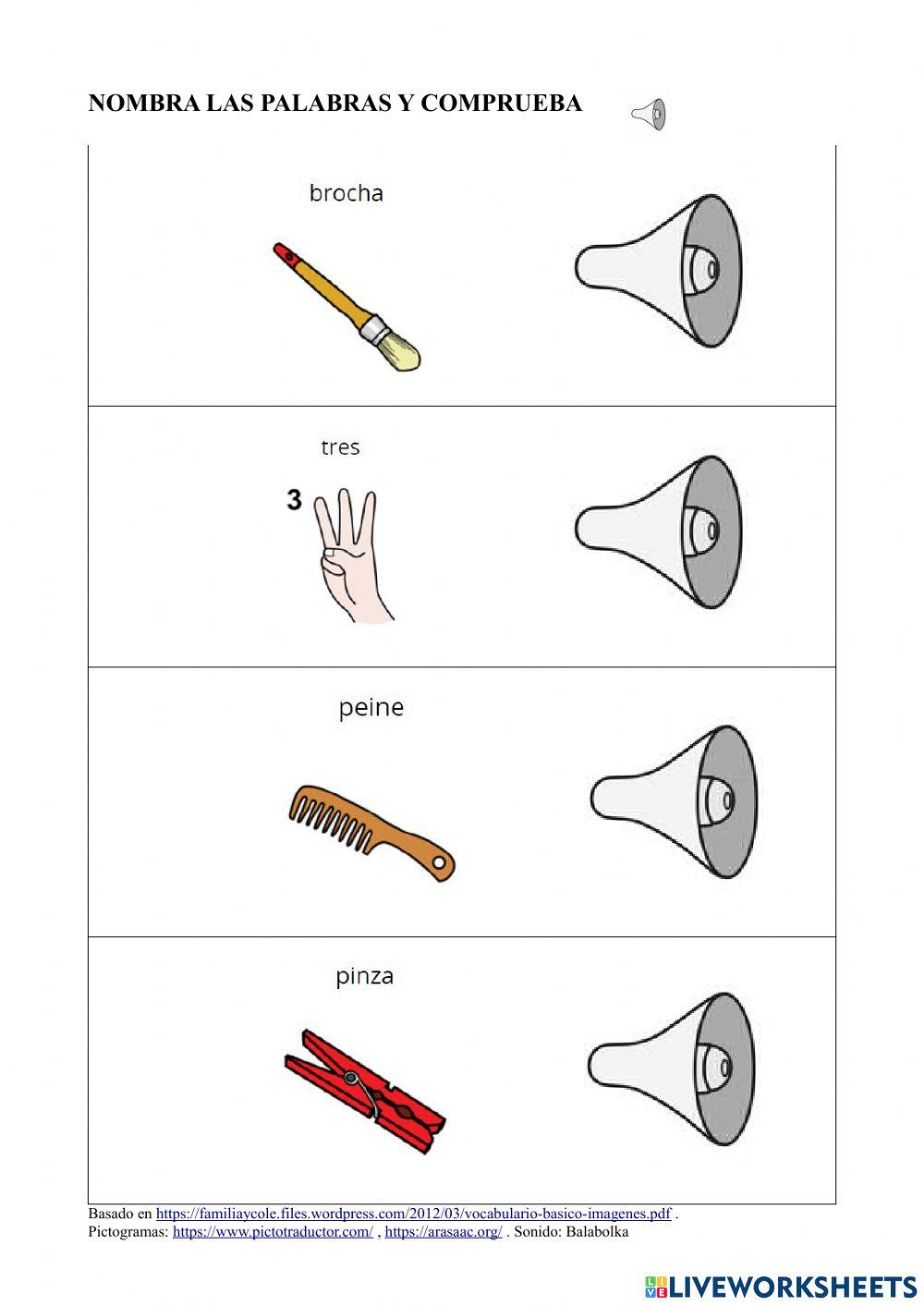 NOMBRA LAS PALABRAS Y COMPRUEBA

brocha

tres

3

peine

pinza

Basado en https://familiaycole.files.wordpress.com/2012/03/vocabulario-basico-imagenes.pdf .
Pictogramas: https://www.pictotraductor.com/ , https://arasaac.org/ . Sonido: Balabolka

LIVEWORKSHEETS