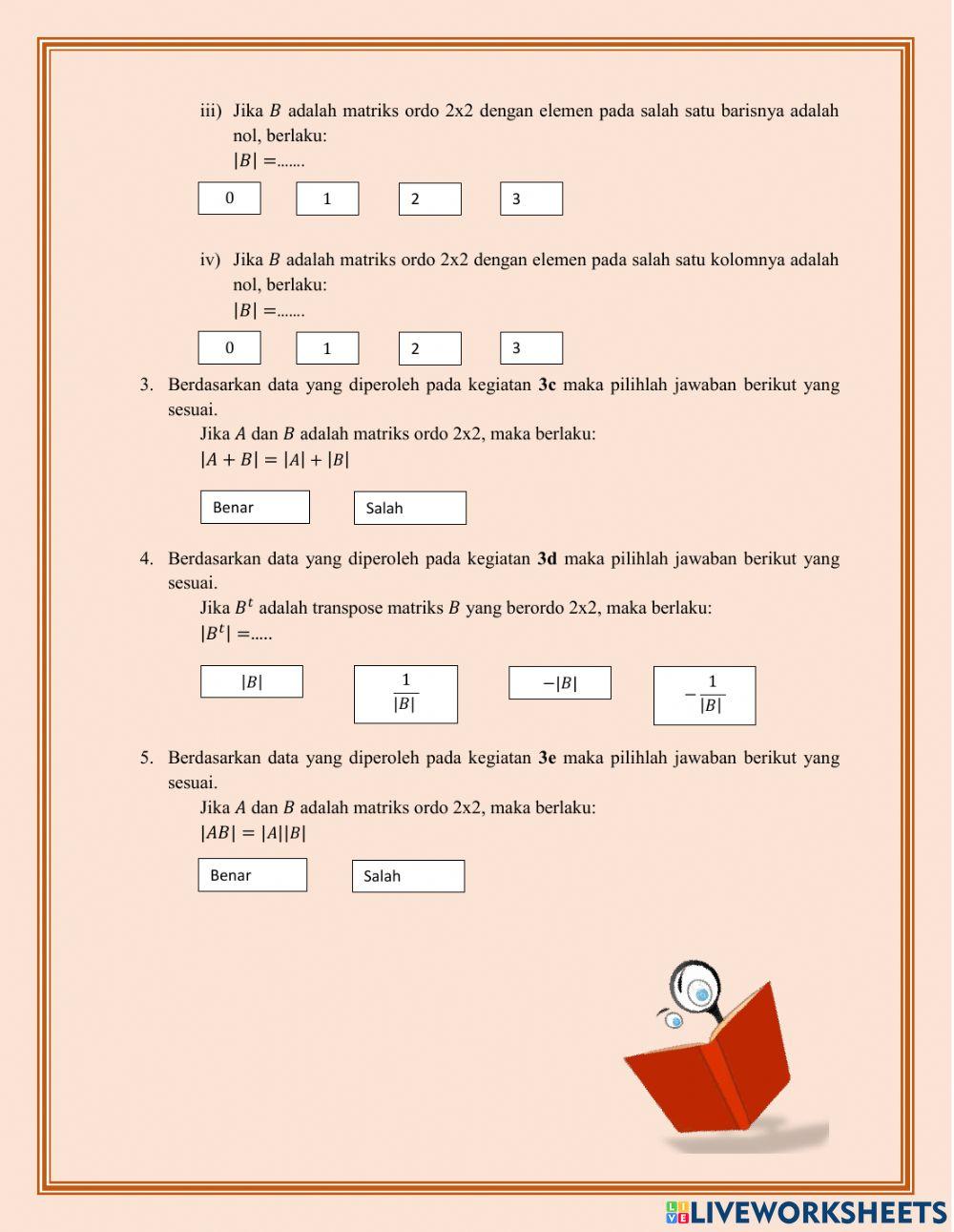 iii) Jika $B$ adalah matriks ordo 2x2 dengan elemen pada salah satu barisnya adalah nol, berlaku:
$|B| =$.......

0

1

2

3

iv) Jika $B$ adalah matriks ordo 2x2 dengan elemen pada salah satu kolomnya adalah nol, berlaku:
$|B| =$.......

0

1

2

3

3. Berdasarkan data yang diperoleh pada kegiatan **3c** maka pilihlah jawaban berikut yang sesuai.
Jika $A$ dan $B$ adalah matriks ordo 2x2, maka berlaku:
$|A + B| = |A| + |B|$

Benar

Salah

4. Berdasarkan data yang diperoleh pada kegiatan **3d** maka pilihlah jawaban berikut yang sesuai.
Jika $B^t$ adalah transpose matriks $B$ yang berordo 2x2, maka berlaku:
$|B^t| =$.....

$|B|$

$\frac{1}{|B|}$

$-|B|$

$-\frac{1}{|B|}$

5. Berdasarkan data yang diperoleh pada kegiatan **3e** maka pilihlah jawaban berikut yang sesuai.
Jika $A$ dan $B$ adalah matriks ordo 2x2, maka berlaku:
$|AB| = |A||B|$

Benar

Salah

LIVEWORKSHEETS