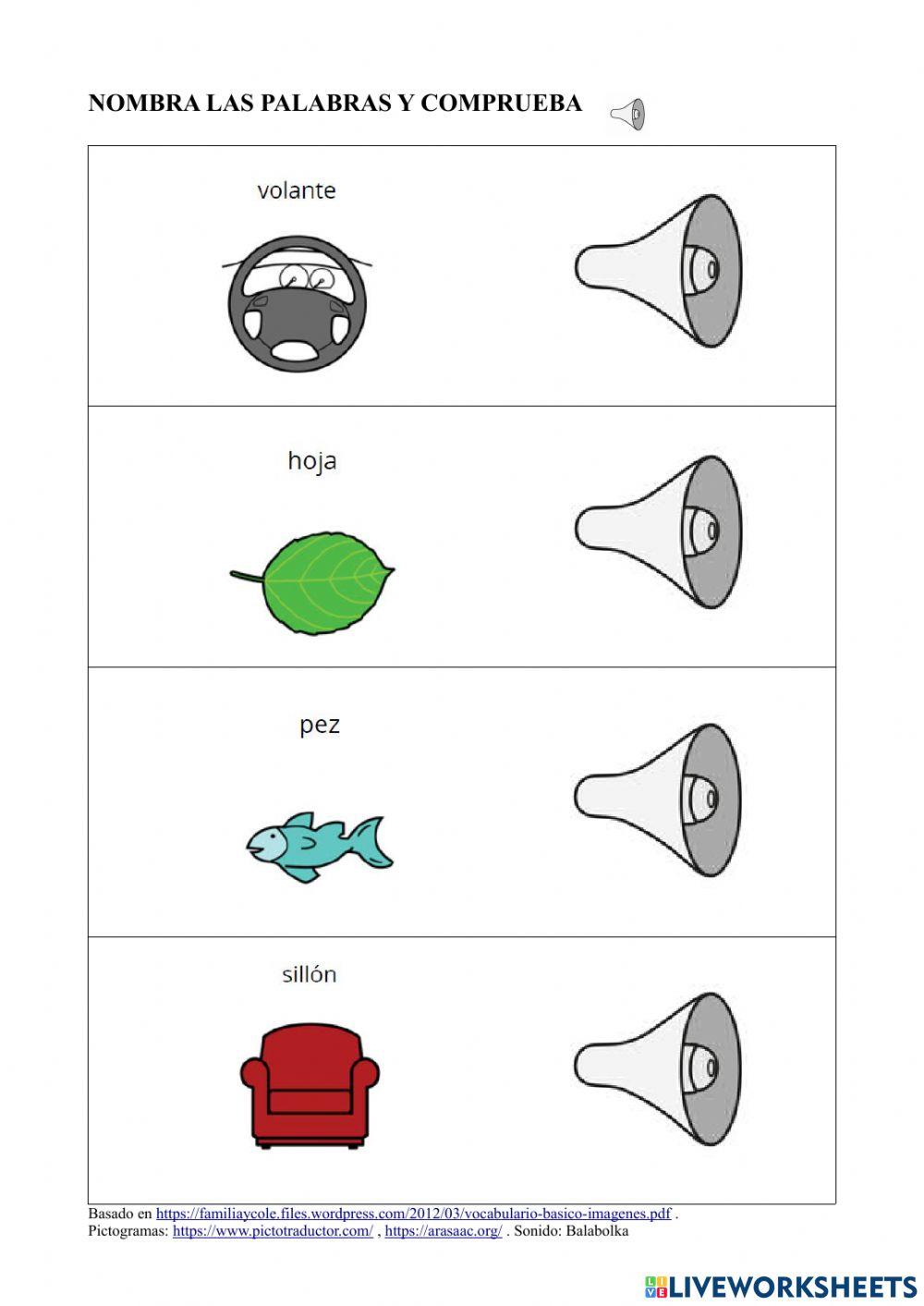 NOMBRA LAS PALABRAS Y COMPRUEBA

volante

hoja

pez

sillón

Basado en https://familiaycole.files.wordpress.com/2012/03/vocabulario-basico-imagenes.pdf .
Pictogramas: https://www.pictotraductor.com/ , https://arasaac.org/ . Sonido: Balabolka

LIVEWORKSHEETS