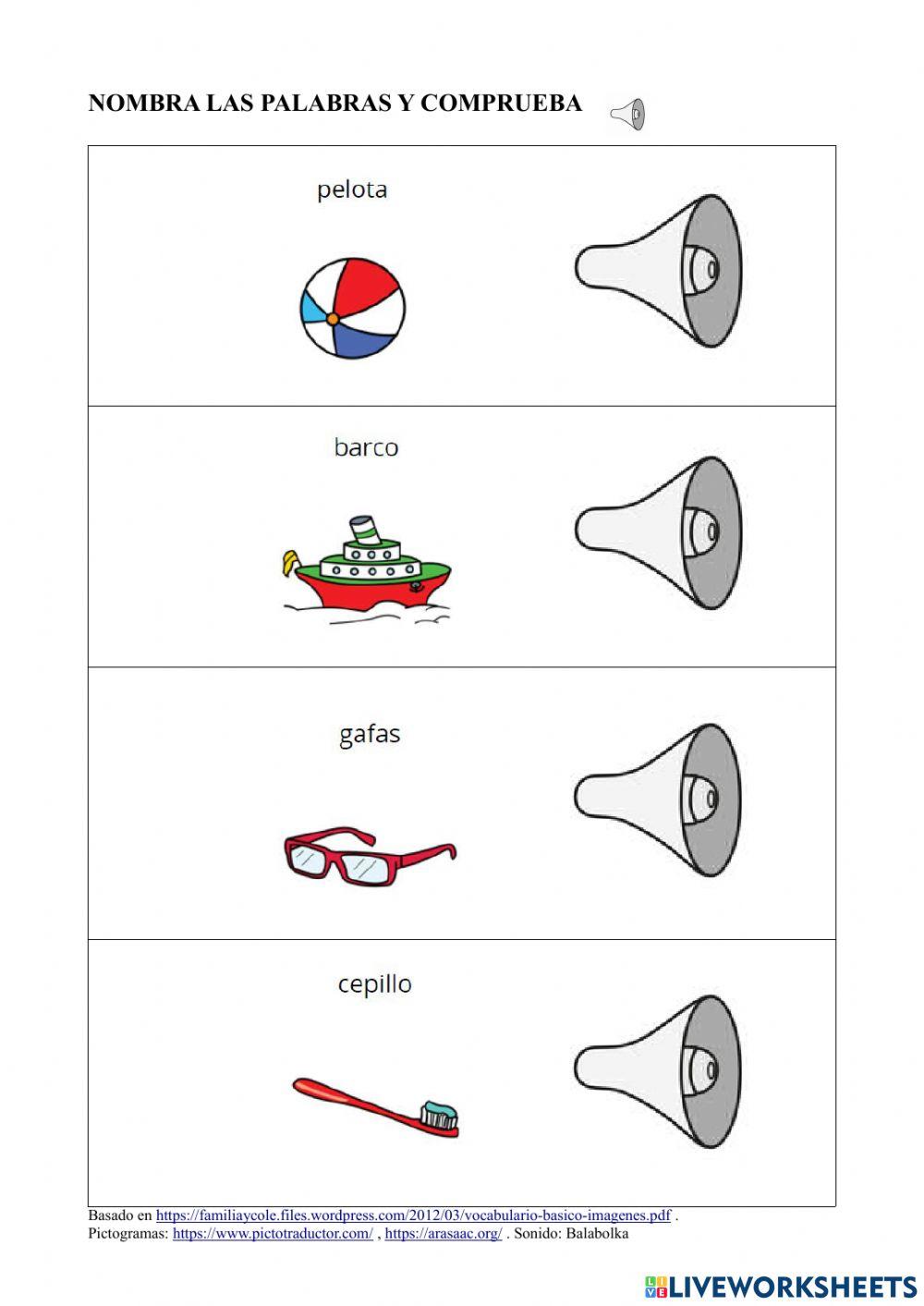 NOMBRA LAS PALABRAS Y COMPRUEBA

pelota

barco

gafas

cepillo

Basado en https://familiaycole.files.wordpress.com/2012/03/vocabulario-basico-imagenes.pdf .
Pictogramas: https://www.pictotraductor.com/ , https://arasaac.org/ . Sonido: Balabolka

LIVEWORKSHEETS