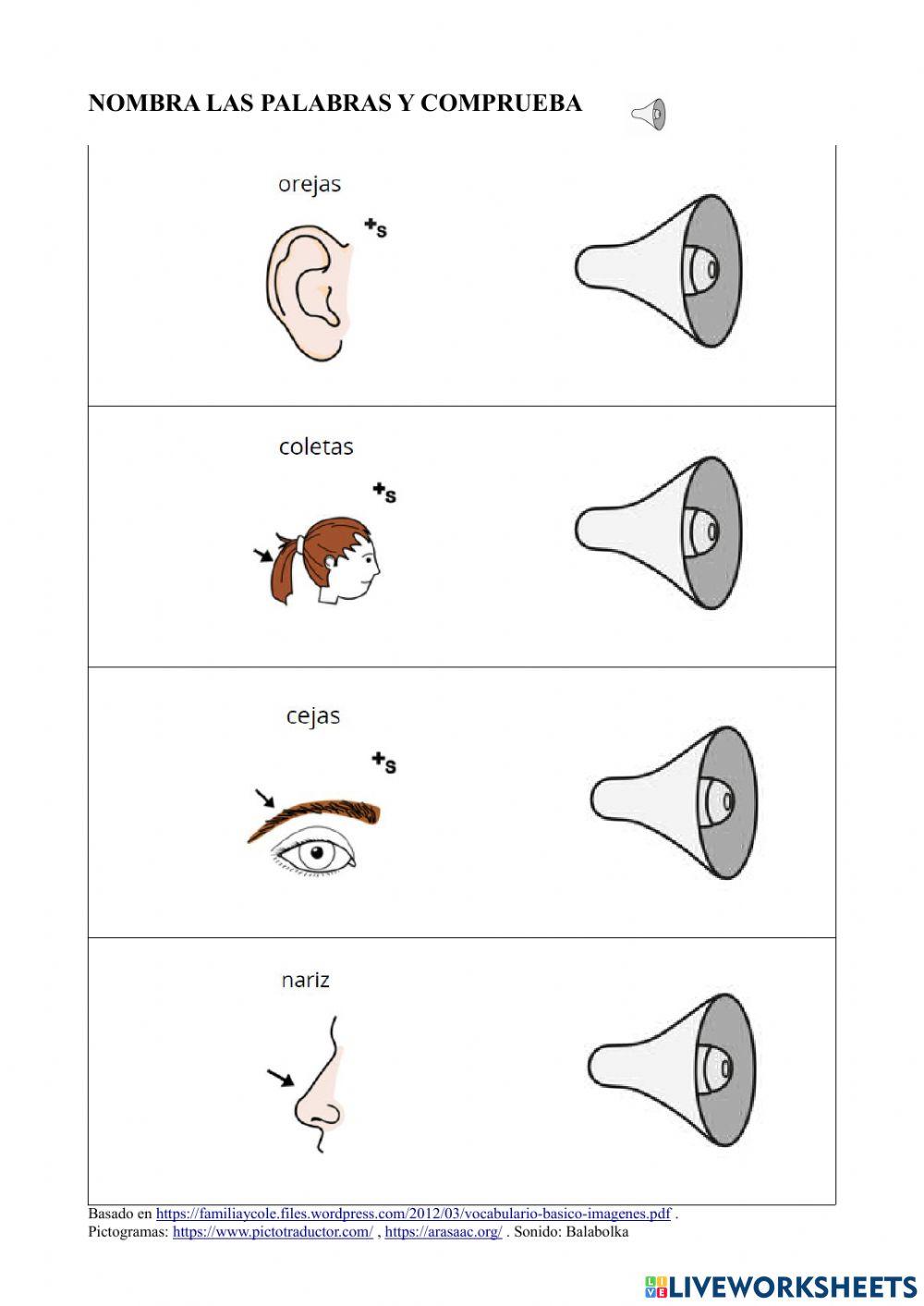 NOMBRA LAS PALABRAS Y COMPRUEBA

orejas

+s

coletas

+s

cejas

+s

nariz

Basado en https://familiaycole.files.wordpress.com/2012/03/vocabulario-basico-imagenes.pdf .
Pictogramas: https://www.pictotraductor.com/ , https://arasaac.org/ . Sonido: Balabolka

LIVEWORKSHEETS