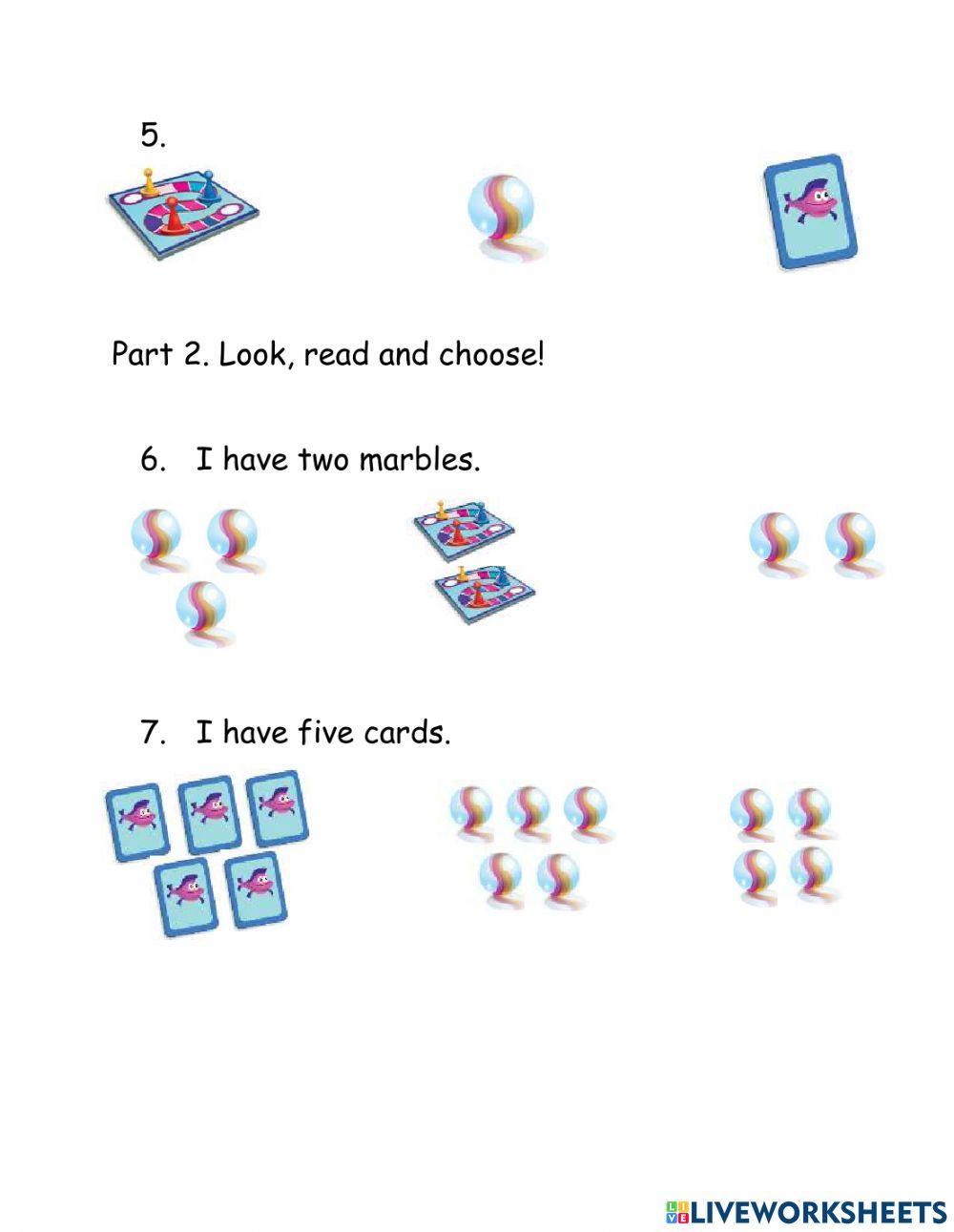 5.

Part 2. Look, read and choose!

6. I have two marbles.

7. I have five cards.

LIVEWORKSHEETS